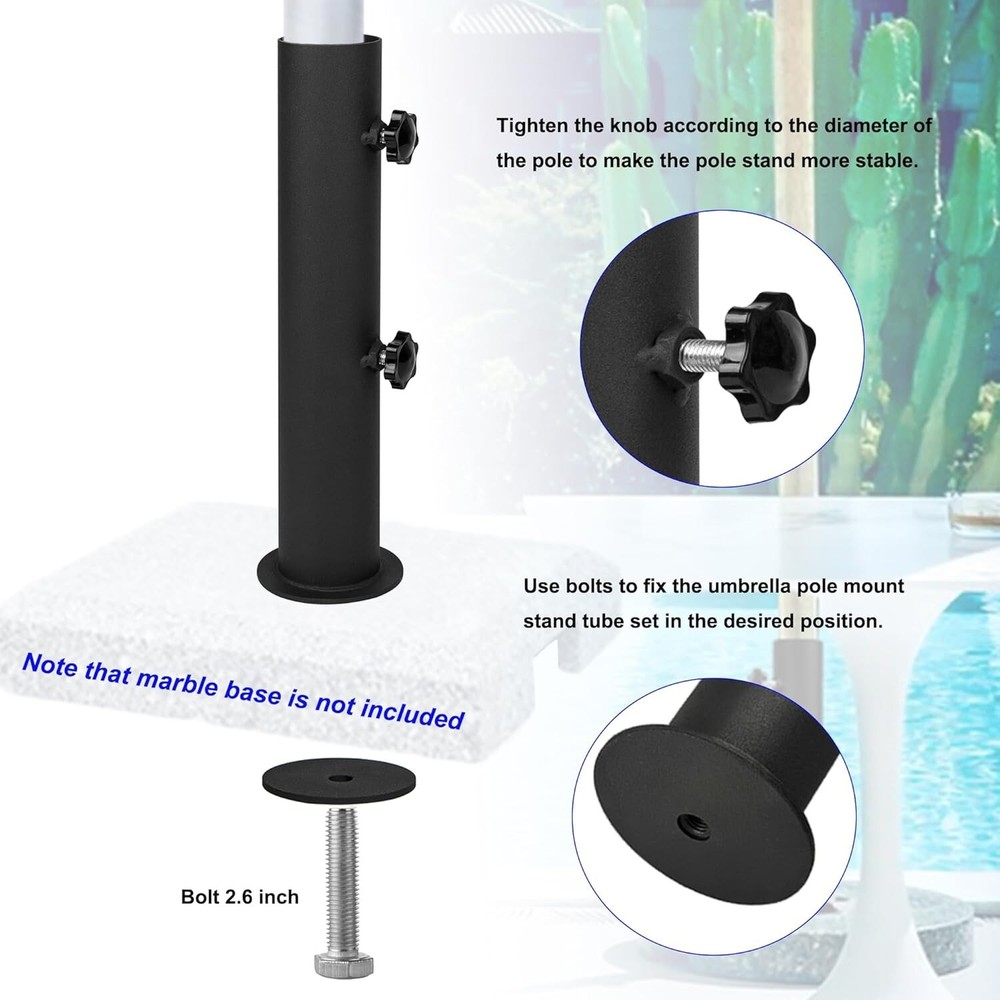 Tighten the knob according to the diameter of the pole to make the pole stand more stable.

Use bolts to fix the umbrella pole mount stand tube set in the desired position.

Note that marble base is not included

Bolt 2.6 inch