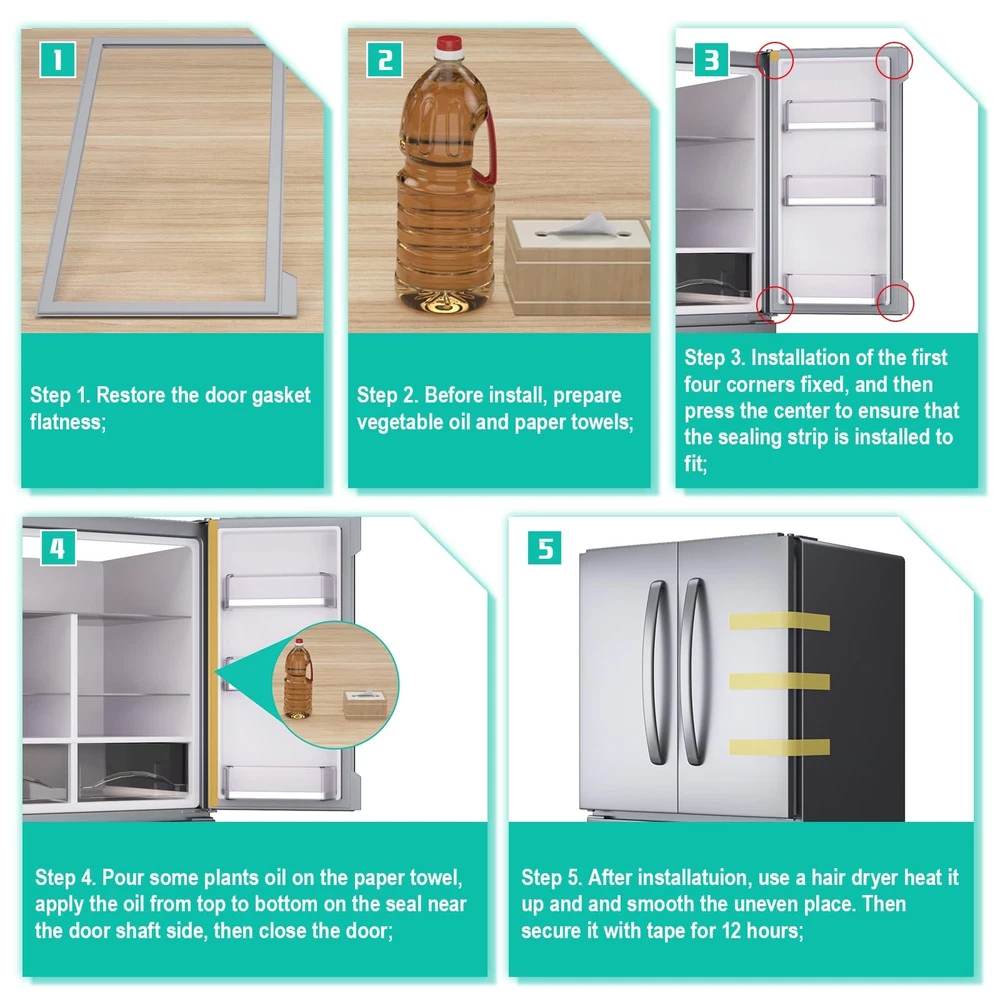 1

Step 1. Restore the door gasket flatness;

2

Step 2. Before install, prepare vegetable oil and paper towels;

3

Step 3. Installation of the first four corners fixed, and then press the center to ensure that the sealing strip is installed to fit;

4

Step 4. Pour some plants oil on the paper towel, apply the oil from top to bottom on the seal near the door shaft side, then close the door;

5

Step 5. After installatuion, use a hair dryer heat it up and and smooth the uneven place. Then secure it with tape for 12 hours;