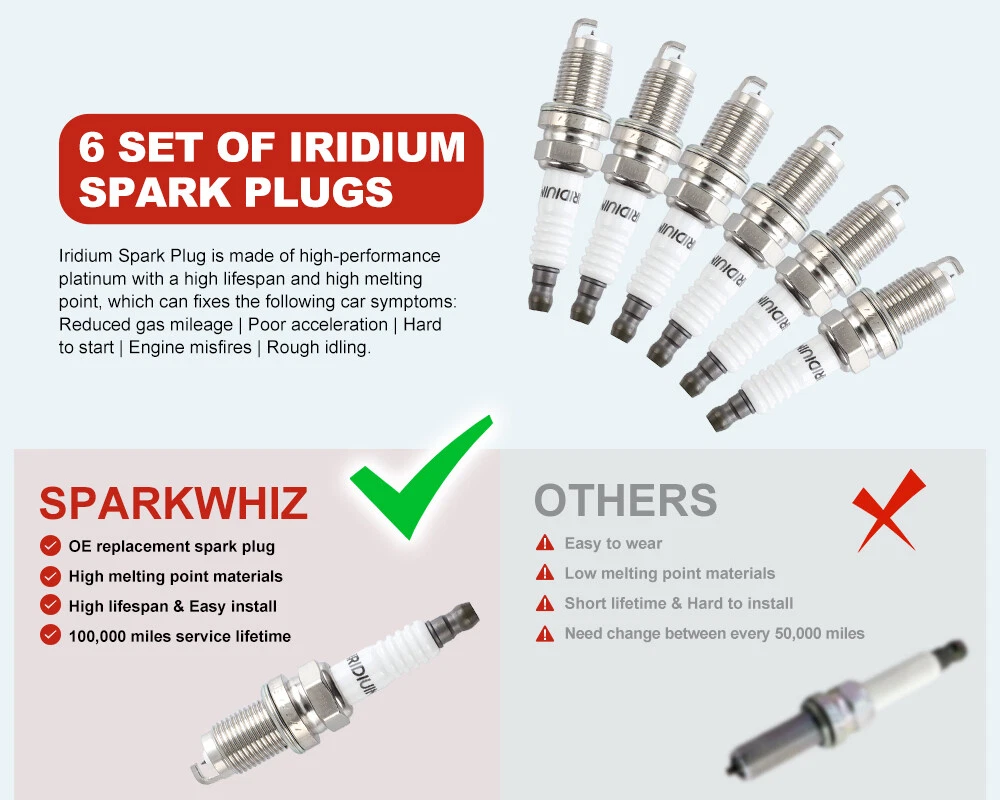 6 SET OF IRIDIUM SPARK PLUGS

Iridium Spark Plug is made of high-performance platinum with a high lifespan and high melting point, which can fixes the following car symptoms: Reduced gas mileage | Poor acceleration | Hard to start | Engine misfires | Rough idling.

IRIDIUM

IRIDIUM

IRIDIUM

IRIDIUM

IRIDIUM

IRIDIUM

SPARKWHIZ

OE replacement spark plug

High melting point materials

High lifespan & Easy install

100,000 miles service lifetime

IRIDIUM

OTHERS

Easy to wear

Low melting point materials

Short lifetime & Hard to install

Need change between every 50,000 miles