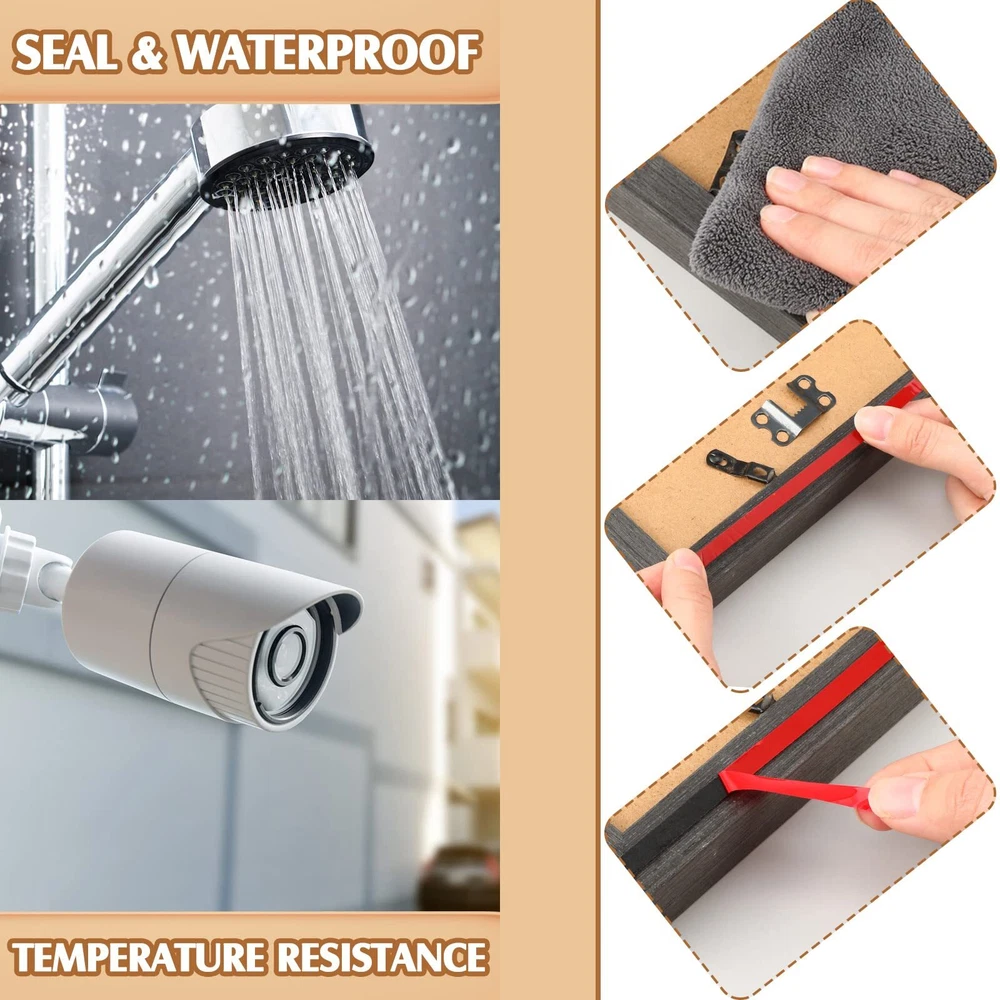 SEAL & WATERPROOF

TEMPERATURE RESISTANCE