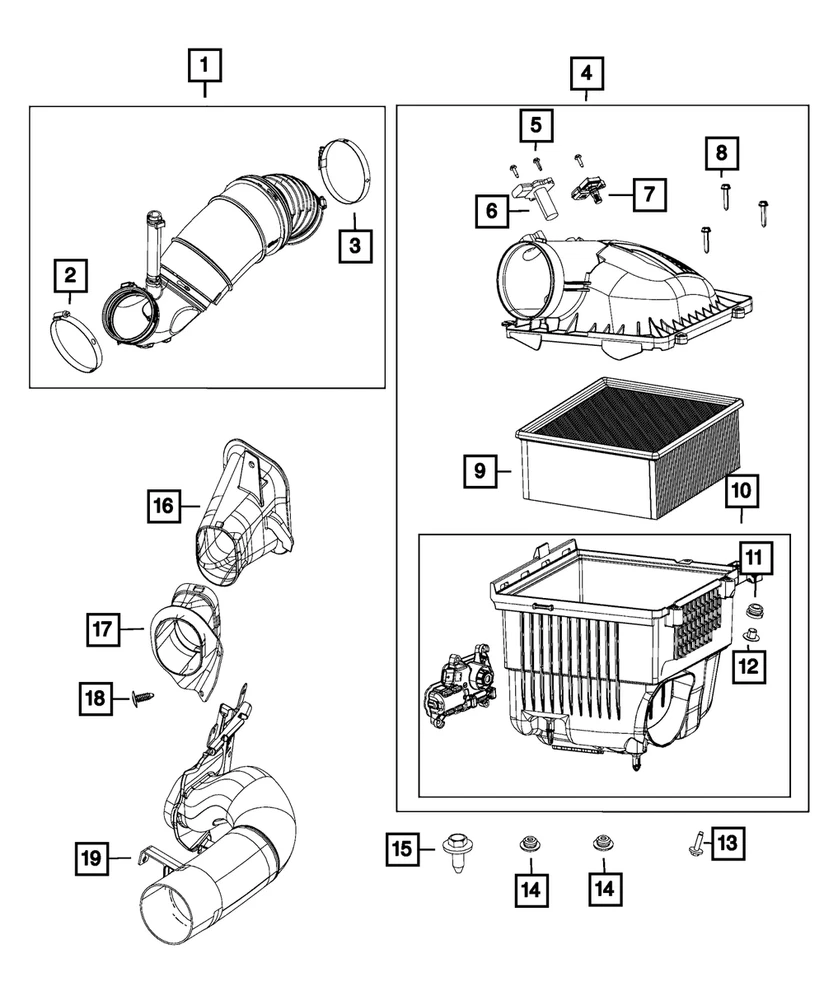 1
2
3
4
5
6
7
8
9
10
11
12
16
17
18
19
15
14
14
13