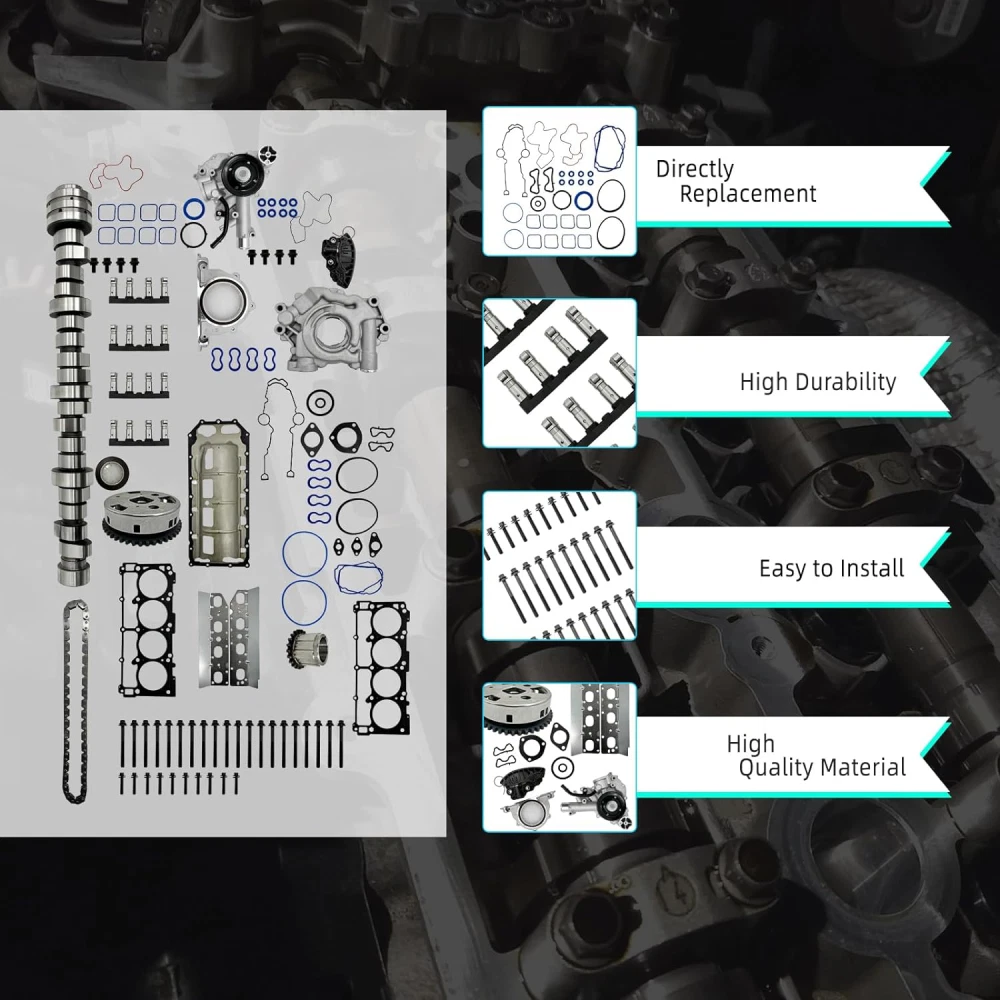 Directly Replacement

High Durability

Easy to Install

High Quality Material