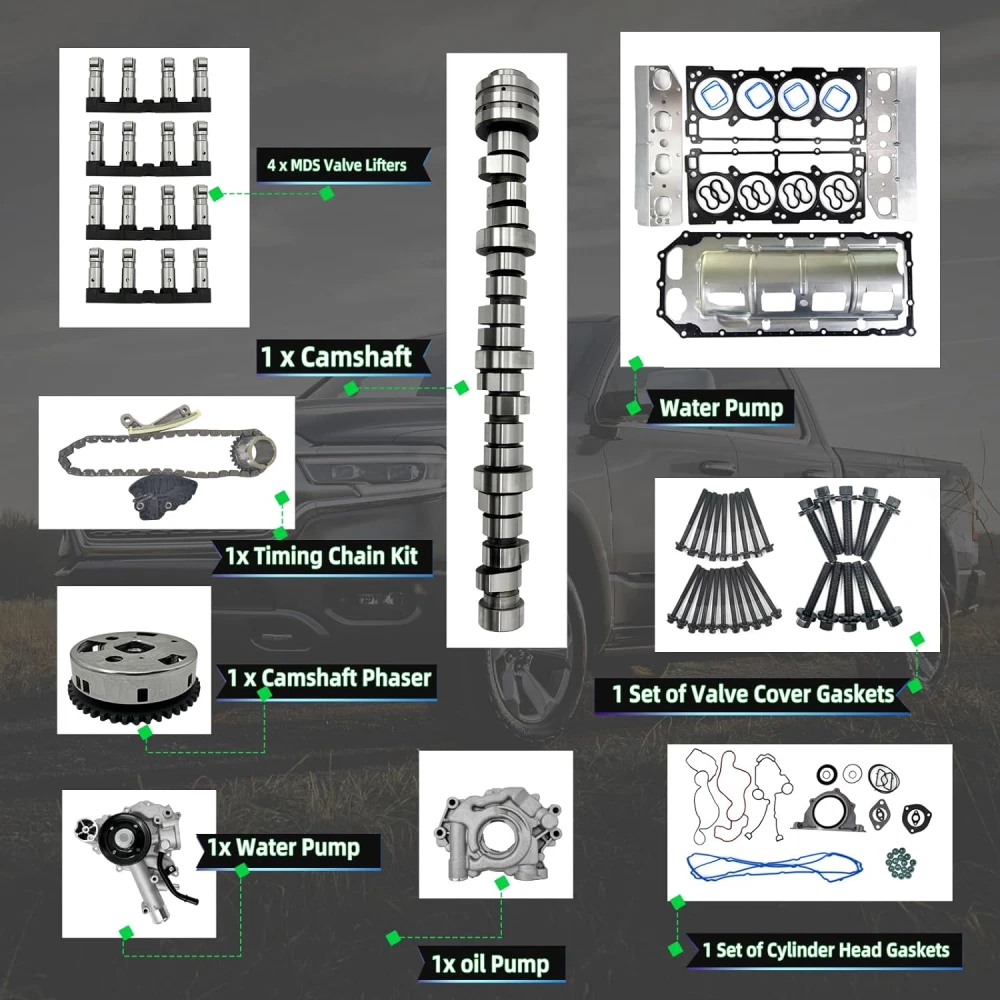 4 x MDS Valve Lifters

1 x Camshaft

Water Pump

1x Timing Chain Kit

1 x Camshaft Phaser

1 Set of Valve Cover Gaskets

1x Water Pump

1x oil Pump

1 Set of Cylinder Head Gaskets