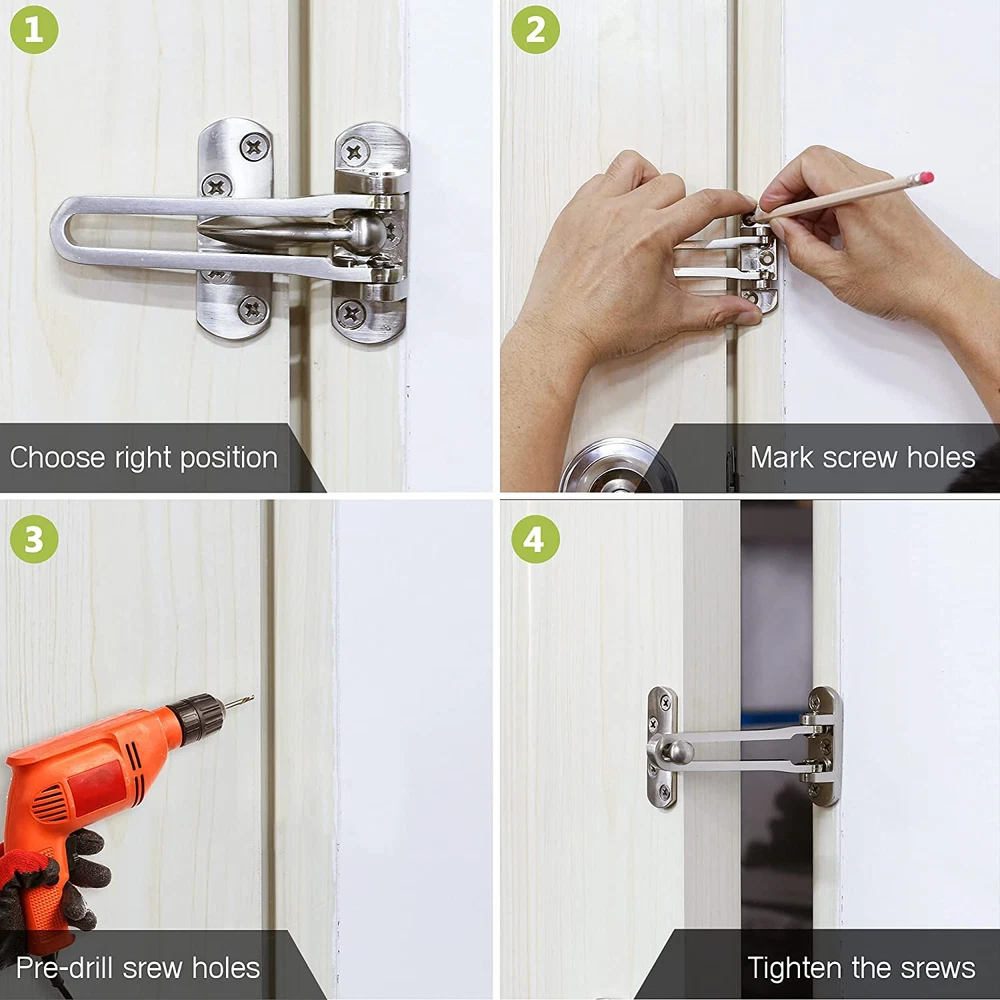 1

Choose right position

2

Mark screw holes

3

Pre-drill srew holes

4

Tighten the srews