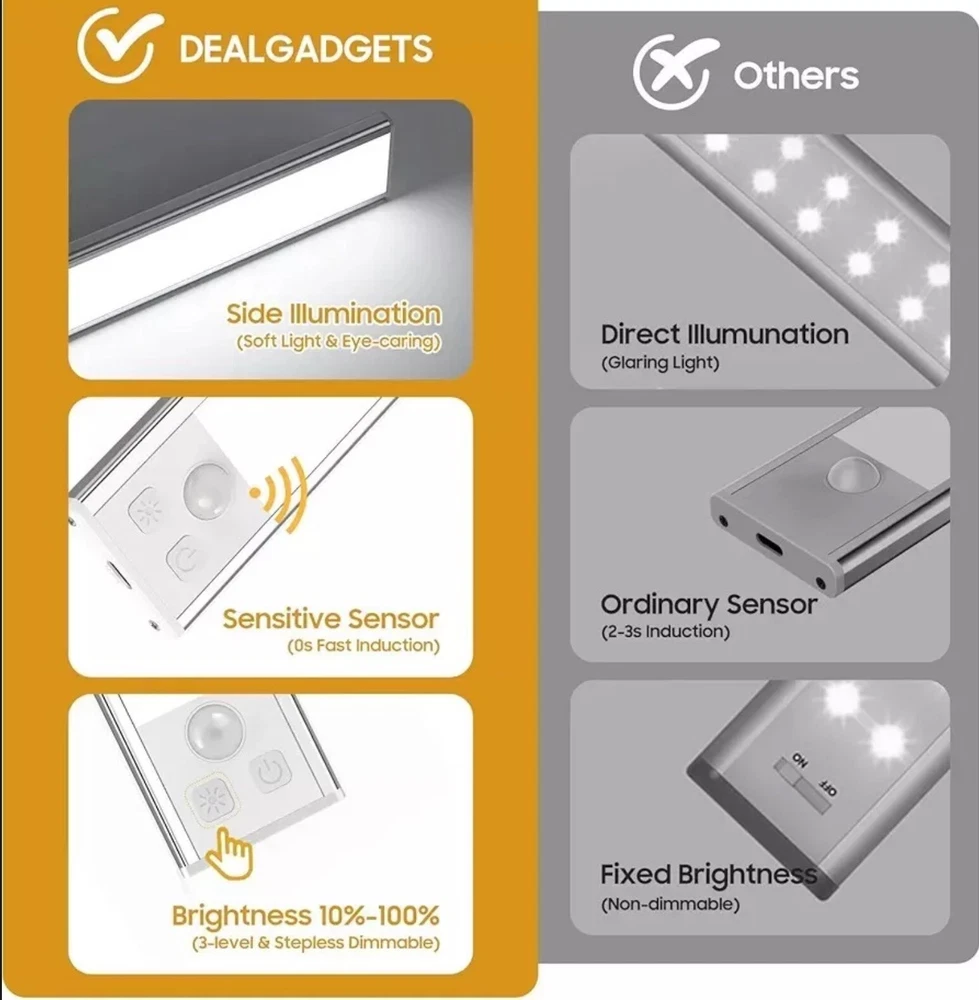 DEALGADGETS

Side Illumination
(Soft Light & Eye-caring)

Sensitive Sensor
(0s Fast Induction)

Brightness 10%-100%
(3-level & Stepless Dimmable)

Others

Direct Illumunation
(Glaring Light)

Ordinary Sensor
(2-3s Induction)

ON
OFF

Fixed Brightness
(Non-dimmable)