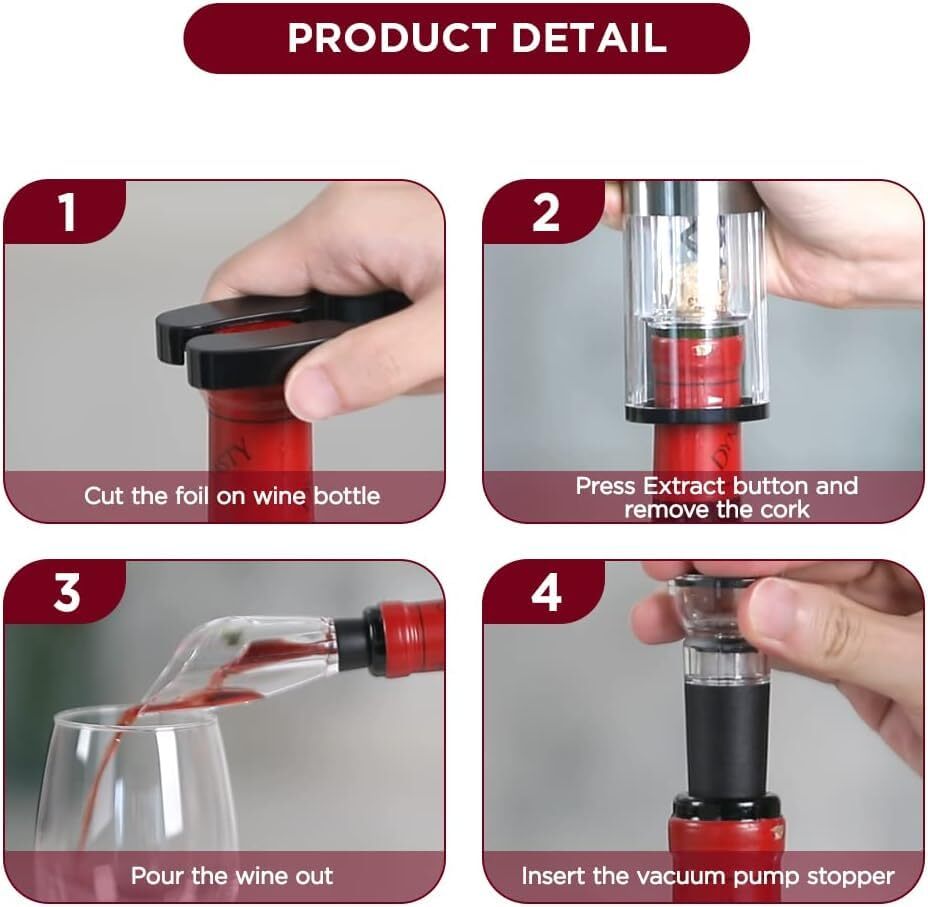 PRODUCT DETAIL

1
Cut the foil on wine bottle

2
Press Extract button and remove the cork

3
Pour the wine out

4
Insert the vacuum pump stopper