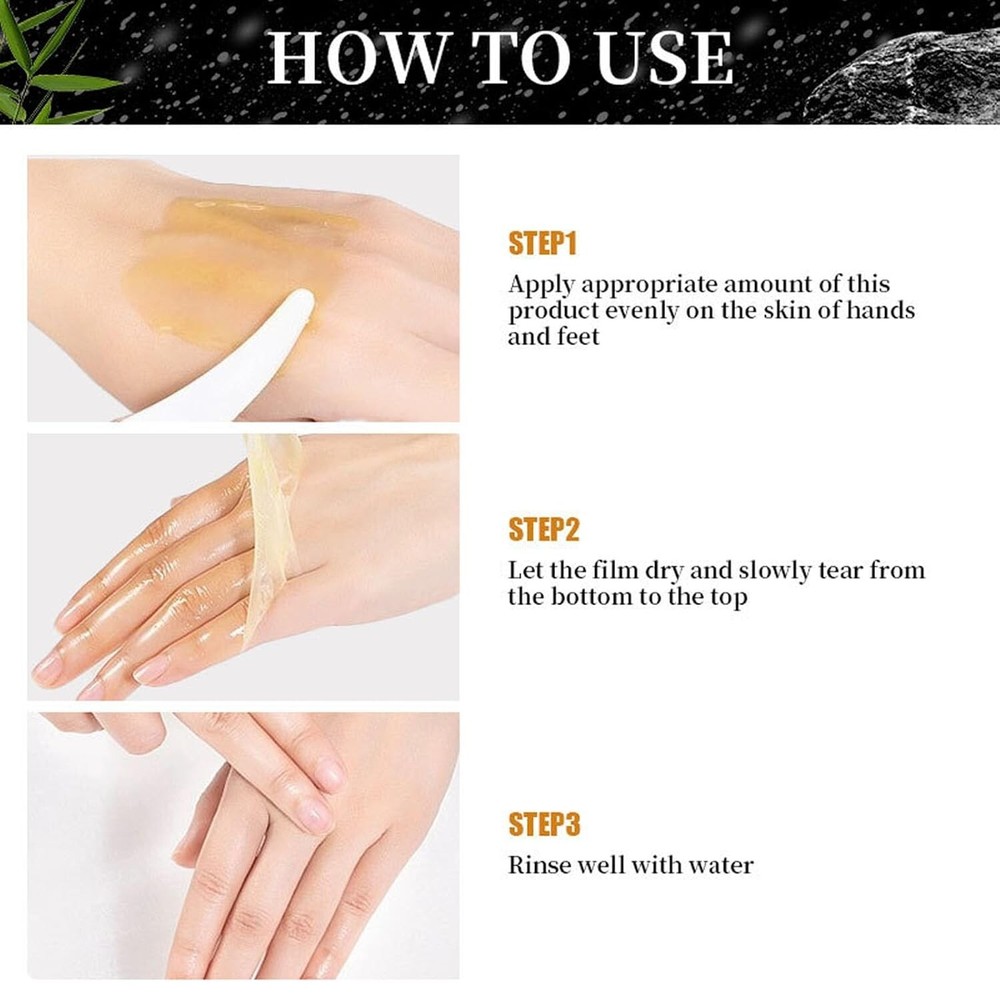 HOW TO USE

STEP1

Apply appropriate amount of this product evenly on the skin of hands and feet

STEP2

Let the film dry and slowly tear from the bottom to the top

STEP3

Rinse well with water