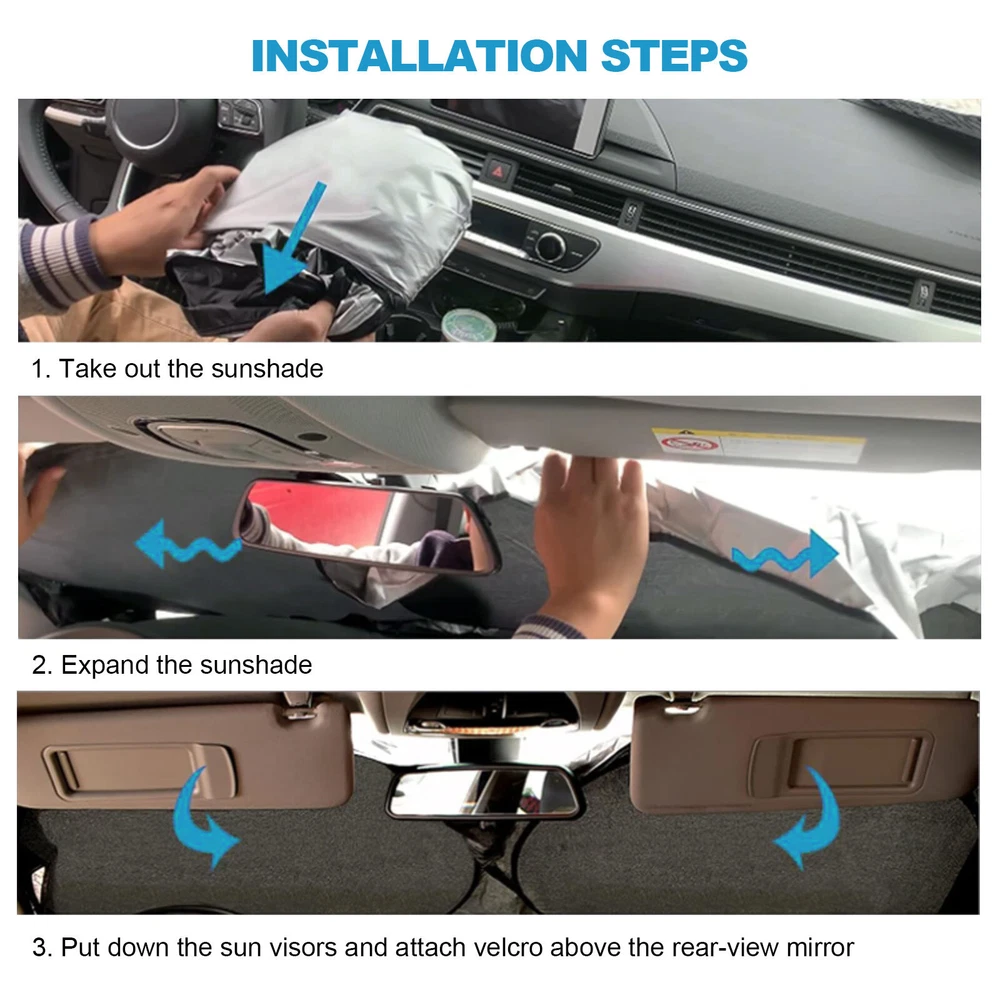 INSTALLATION STEPS

1. Take out the sunshade

2. Expand the sunshade

3. Put down the sun visors and attach velcro above the rear-view mirror