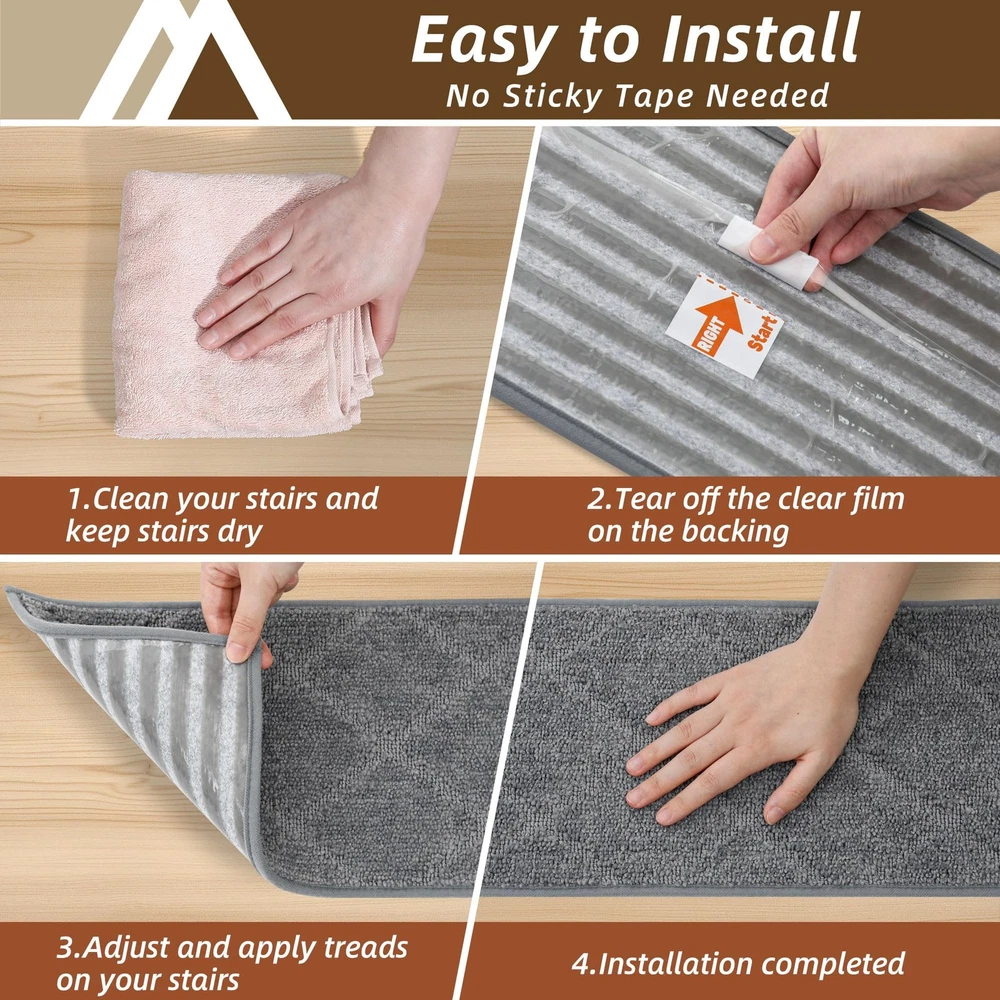 Easy to Install
No Sticky Tape Needed

RIGHT Start

1.Clean your stairs and keep stairs dry

2.Tear off the clear film on the backing

3.Adjust and apply treads on your stairs

4.Installation completed