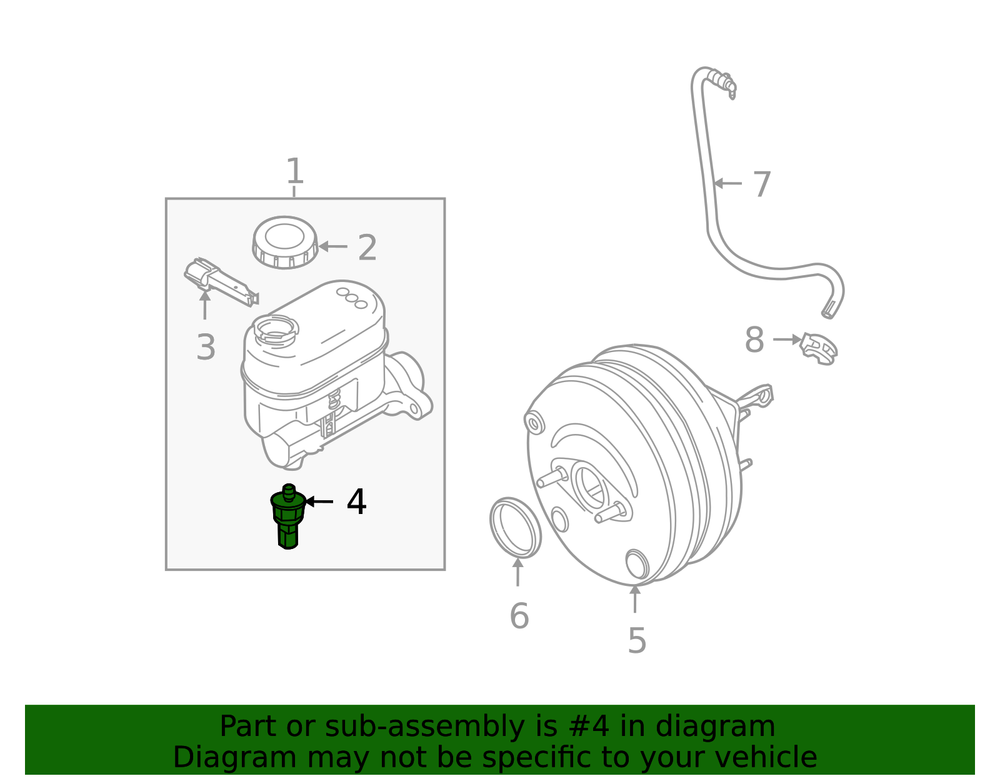 1
2
3
4
7
8
6
5

Part or sub-assembly is #4 in diagram
Diagram may not be specific to your vehicle