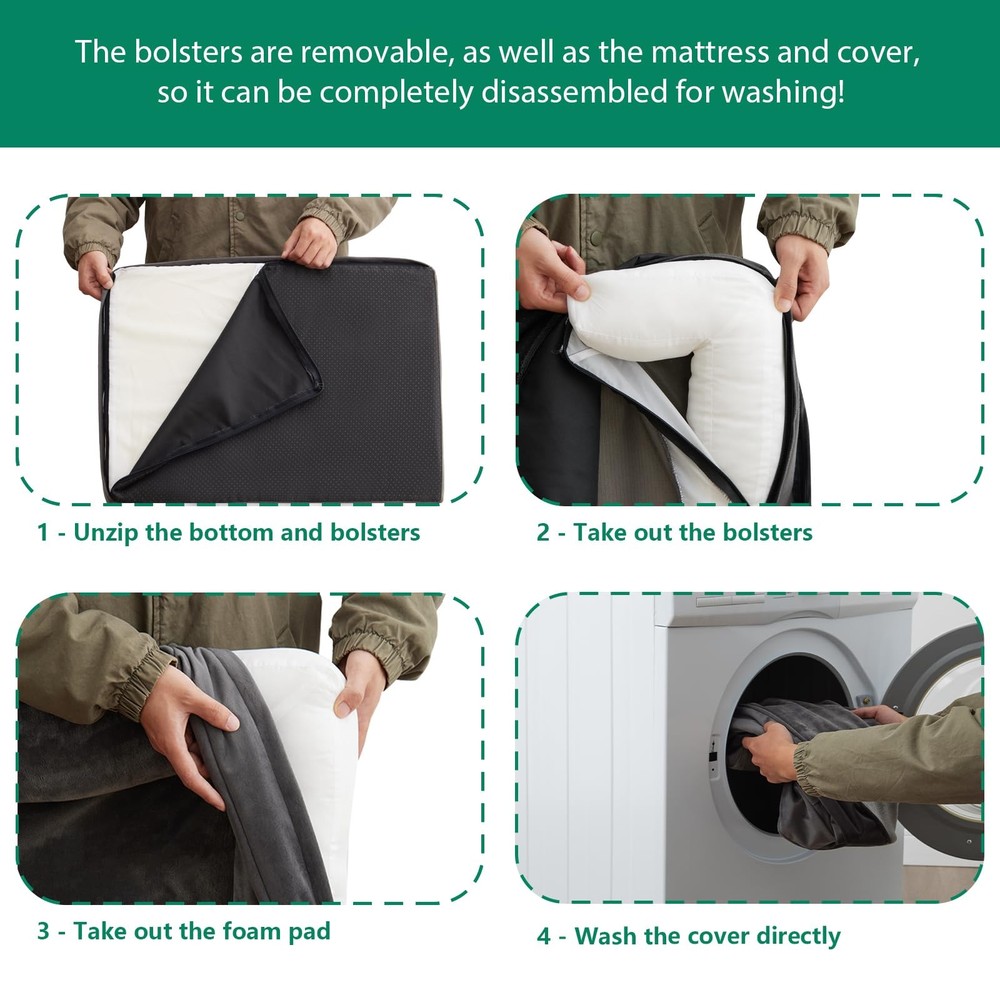 The bolsters are removable, as well as the mattress and cover, so it can be completely disassembled for washing!

1 - Unzip the bottom and bolsters

2 - Take out the bolsters

3 - Take out the foam pad

4 - Wash the cover directly