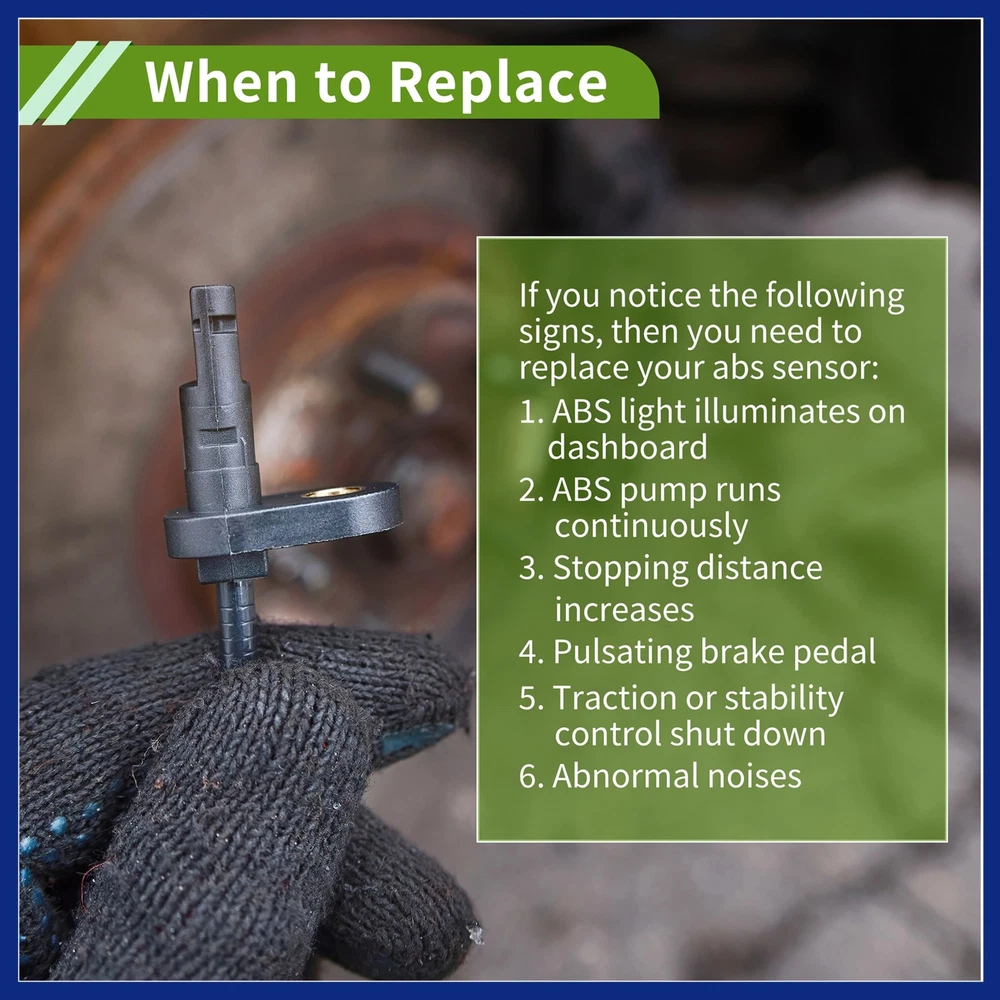 When to Replace

If you notice the following signs, then you need to replace your abs sensor:
1. ABS light illuminates on dashboard
2. ABS pump runs continuously
3. Stopping distance increases
4. Pulsating brake pedal
5. Traction or stability control shut down
6. Abnormal noises