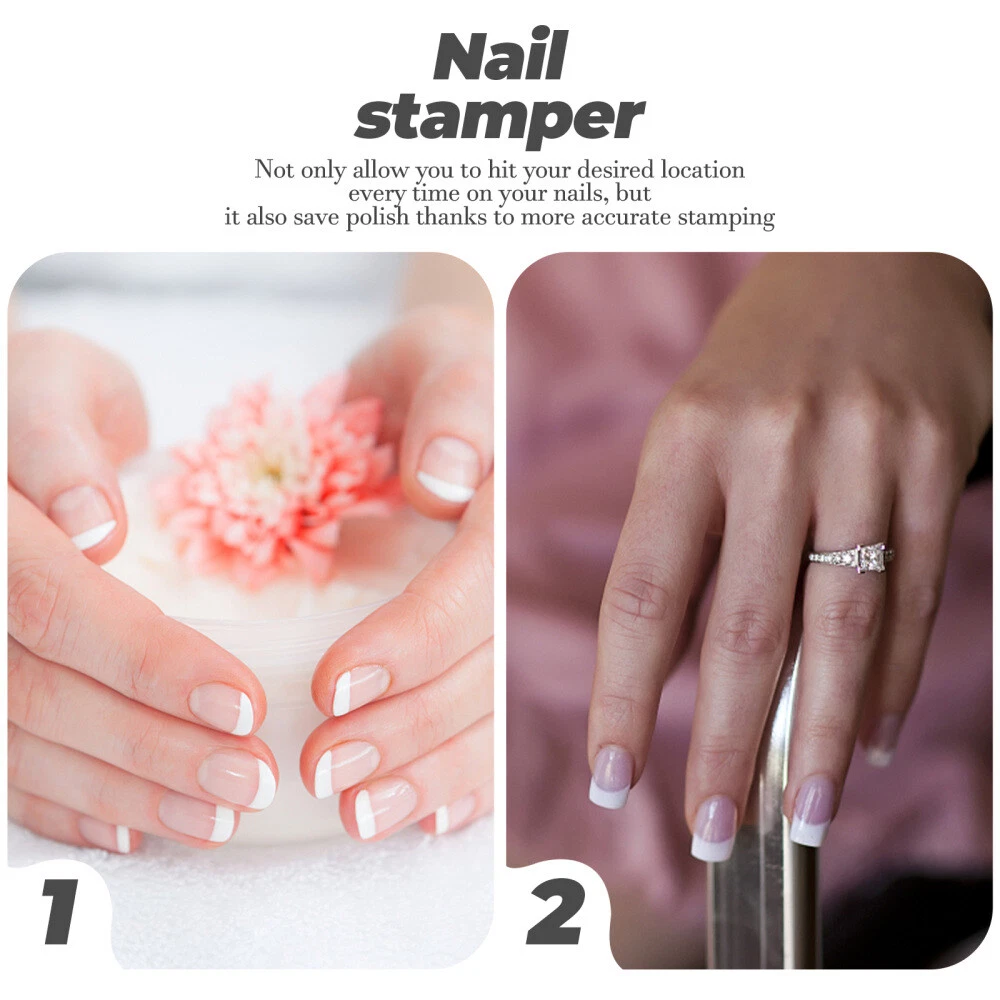 Nail stamper

Not only allow you to hit your desired location every time on your nails, but it also save polish thanks to more accurate stamping

1

2