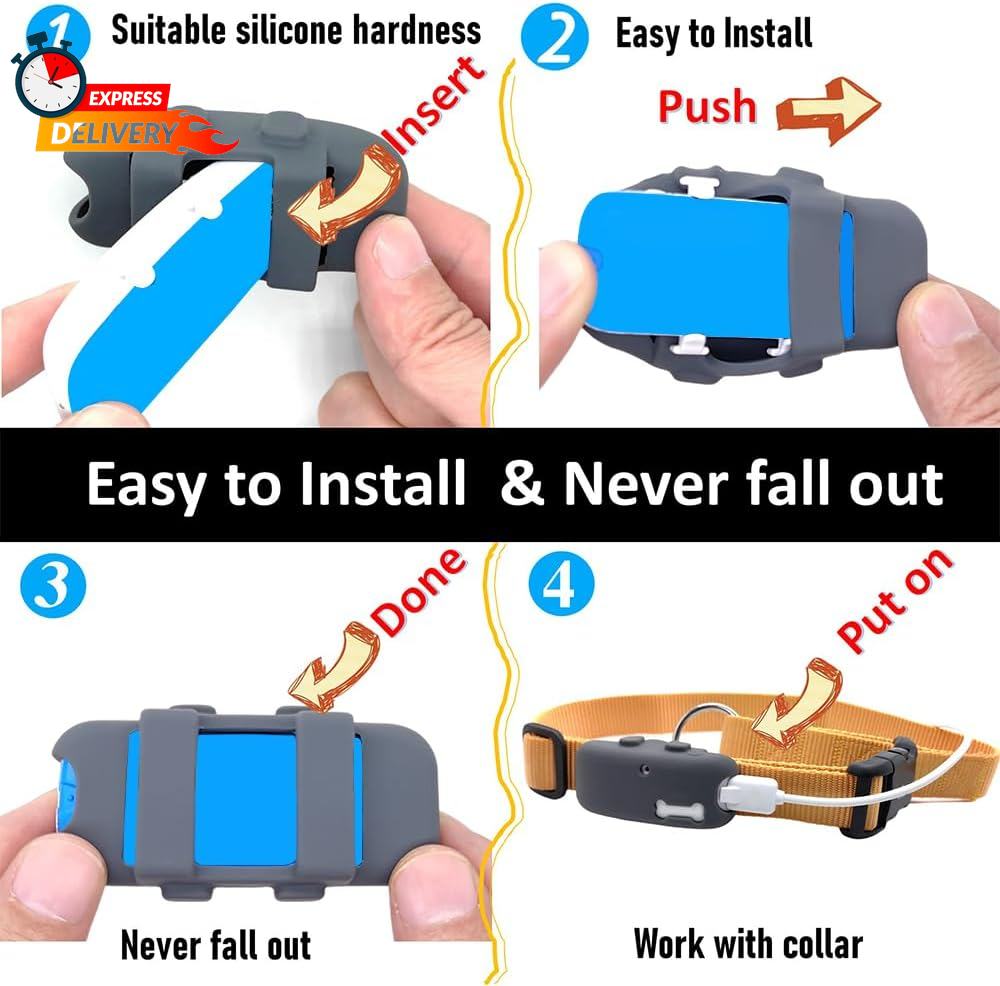 EXPRESS
DELIVERY

1 Suitable silicone hardness

Insert

2 Easy to Install

Push

Easy to Install & Never fall out

3

Done

Never fall out

4

Put on

Work with collar