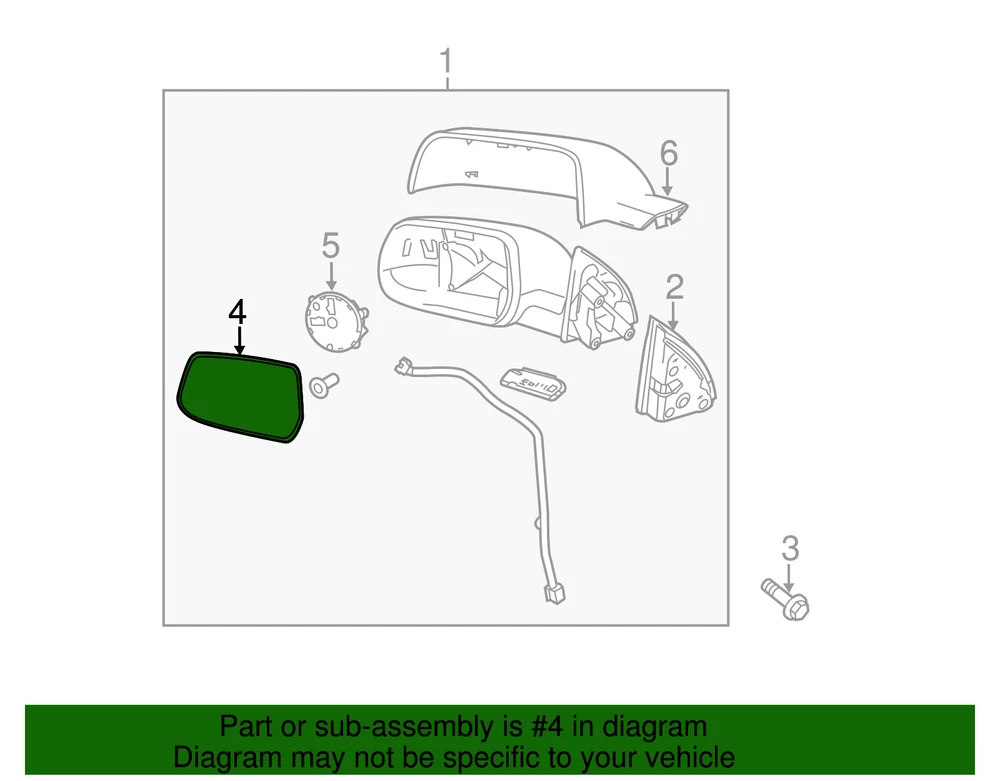 1
6
5
2
4
3

Part or sub-assembly is #4 in diagram
Diagram may not be specific to your vehicle