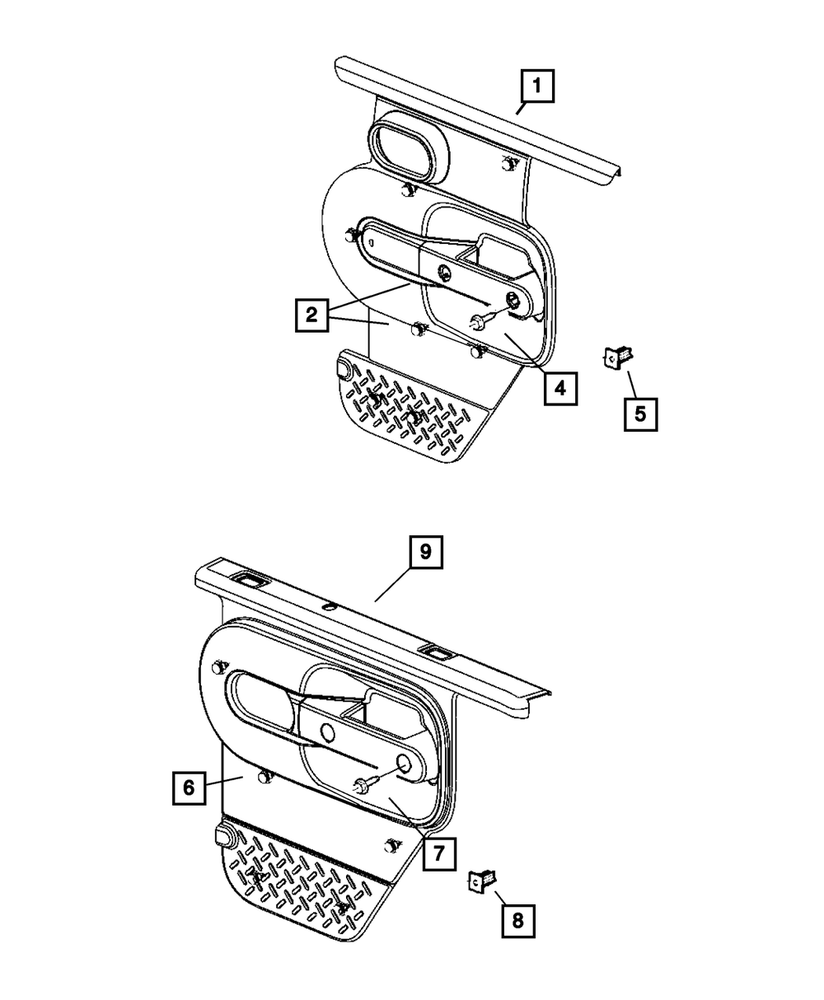 1
2
4
5
9
6
7
8