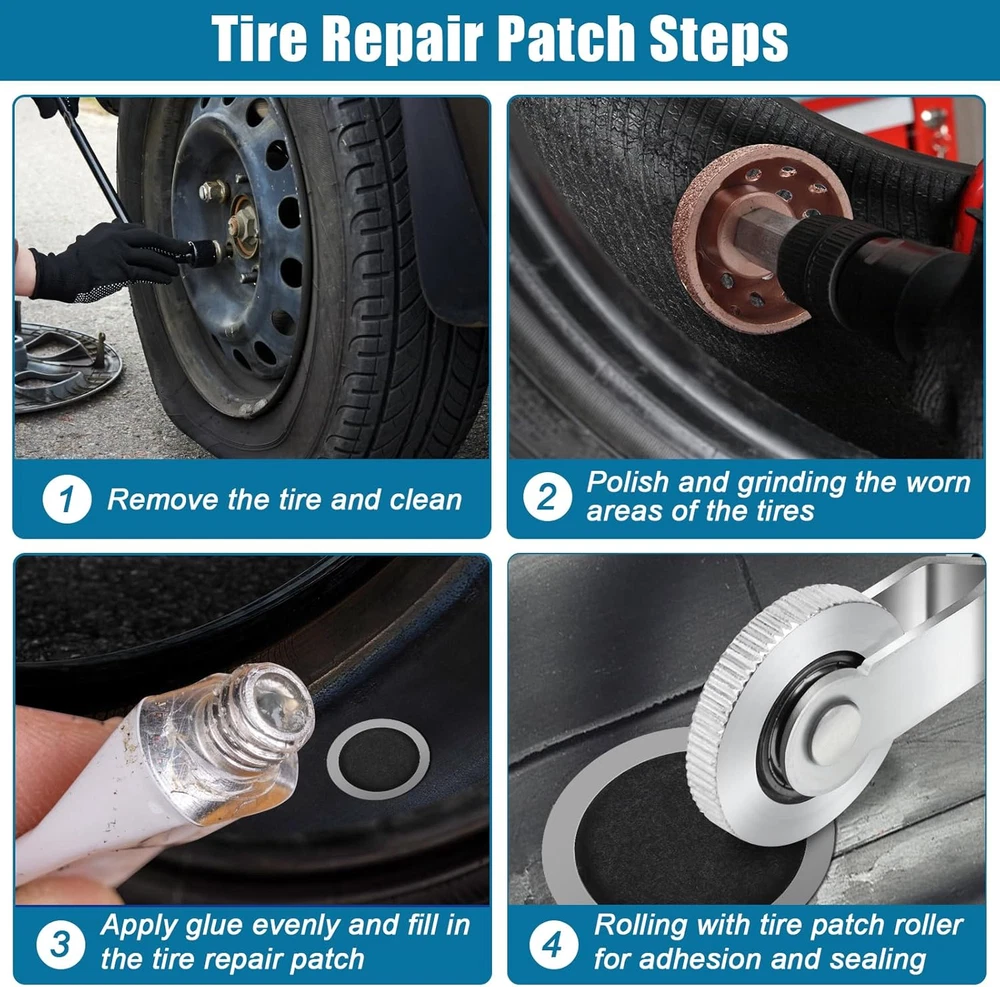 Tire Repair Patch Steps

1 Remove the tire and clean

2 Polish and grinding the worn areas of the tires

3 Apply glue evenly and fill in the tire repair patch

4 Rolling with tire patch roller for adhesion and sealing