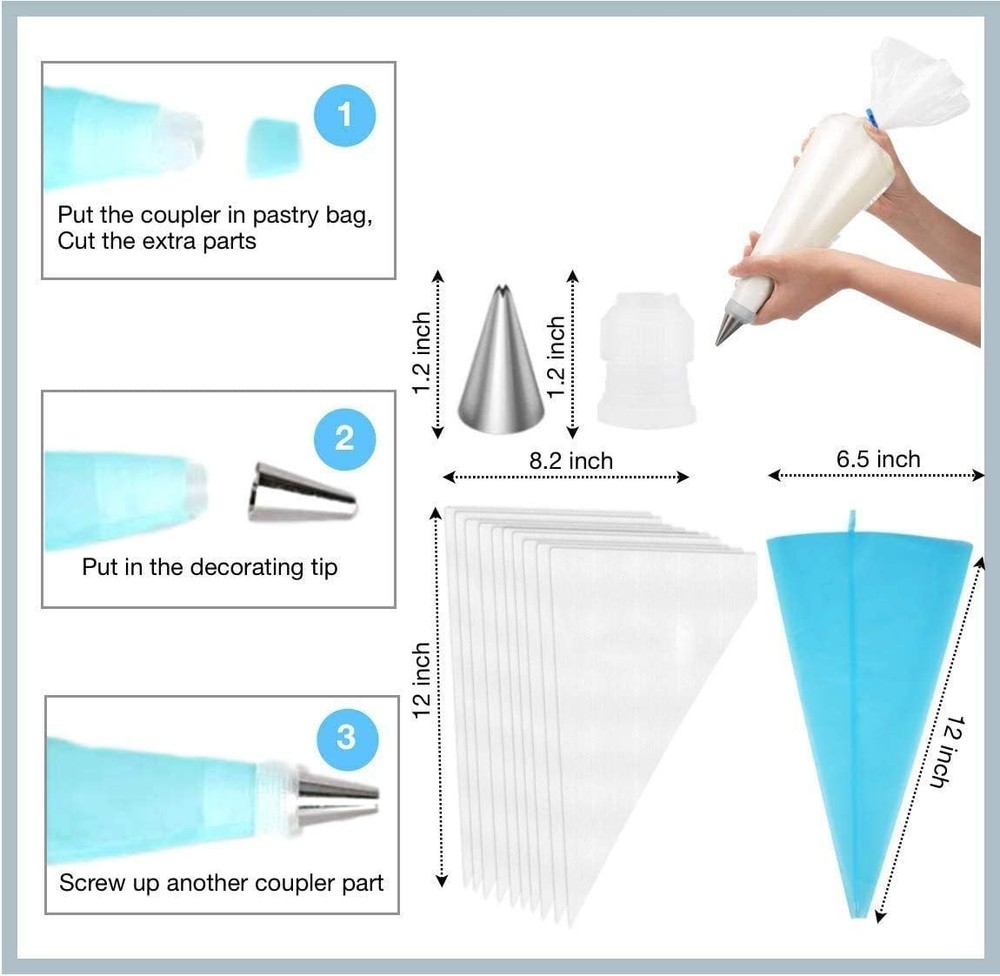 1

Put the coupler in pastry bag, Cut the extra parts

2

Put in the decorating tip

3

Screw up another coupler part

1.2 inch

1.2 inch

8.2 inch

6.5 inch

12 inch

12 inch