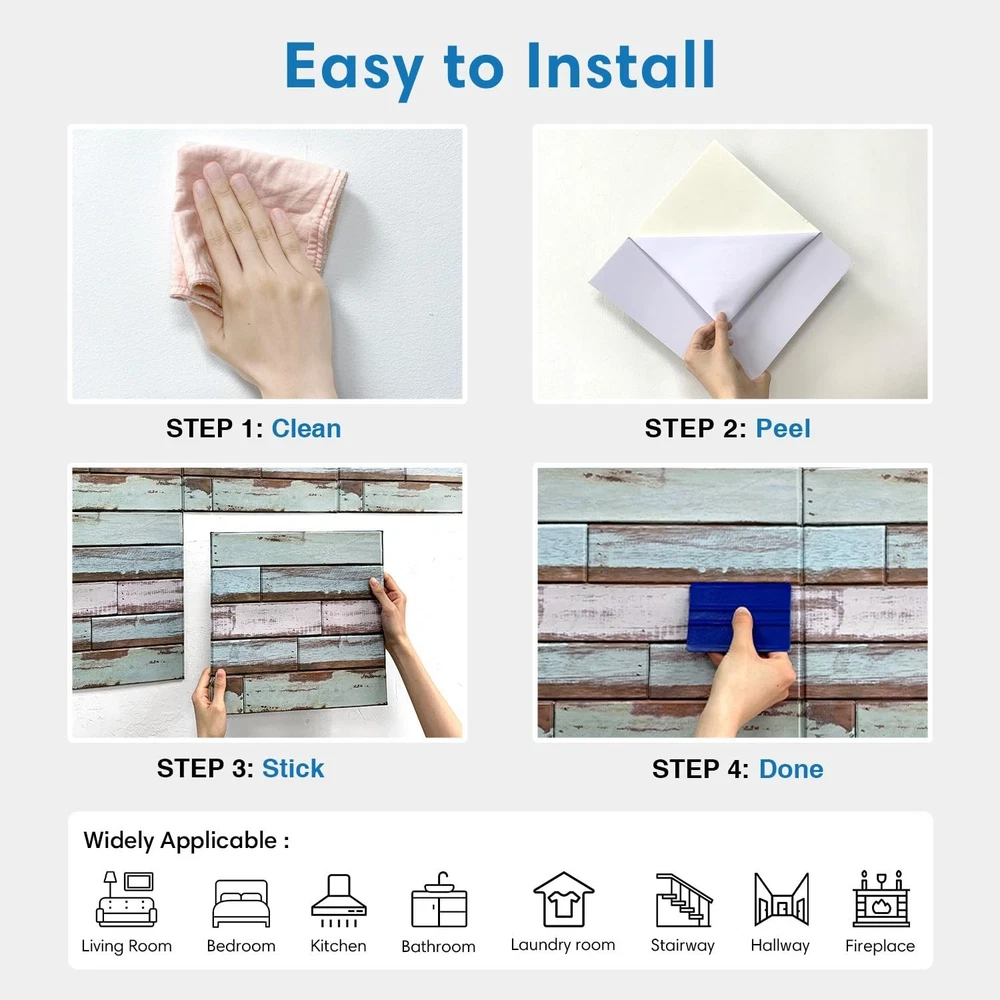 Easy to Install

STEP 1: Clean

STEP 2: Peel

STEP 3: Stick

STEP 4: Done

Widely Applicable :

Living Room
Bedroom
Kitchen
Bathroom
Laundry room
Stairway
Hallway
Fireplace