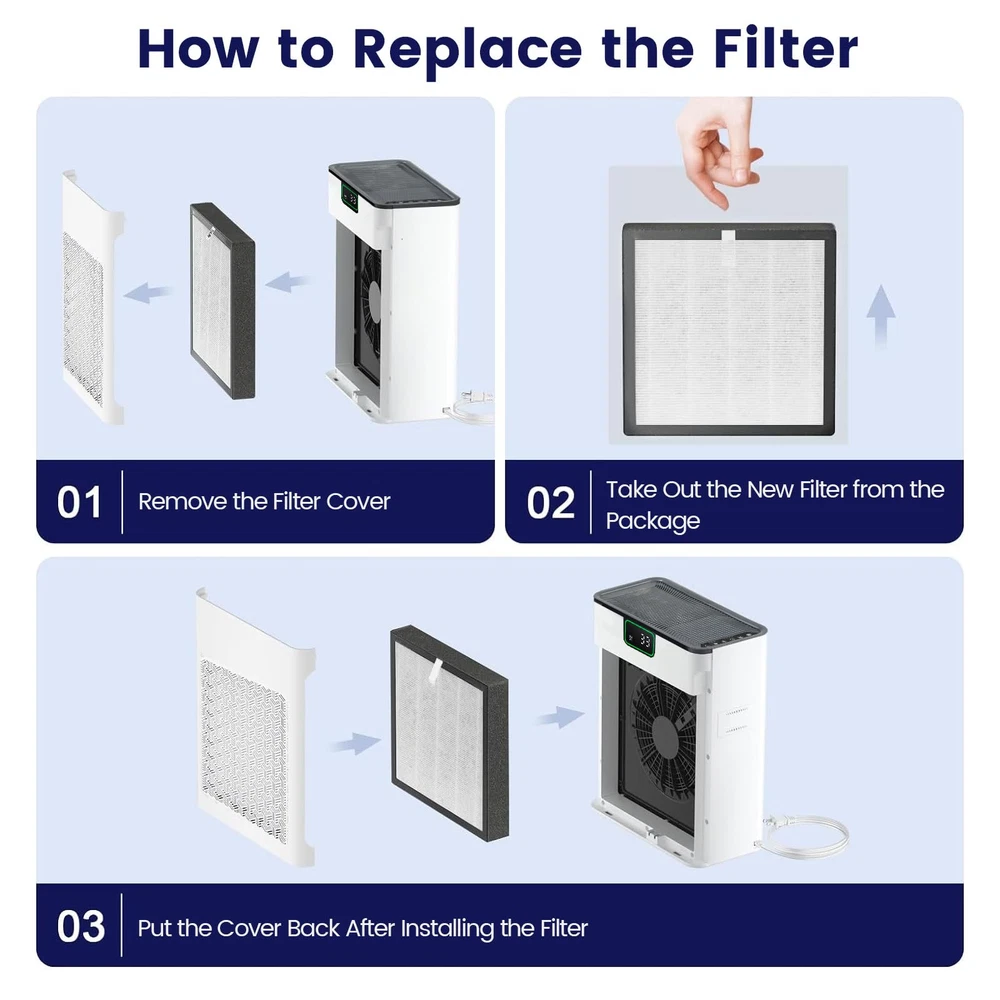 How to Replace the Filter

01 Remove the Filter Cover

02 Take Out the New Filter from the Package

03 Put the Cover Back After Installing the Filter