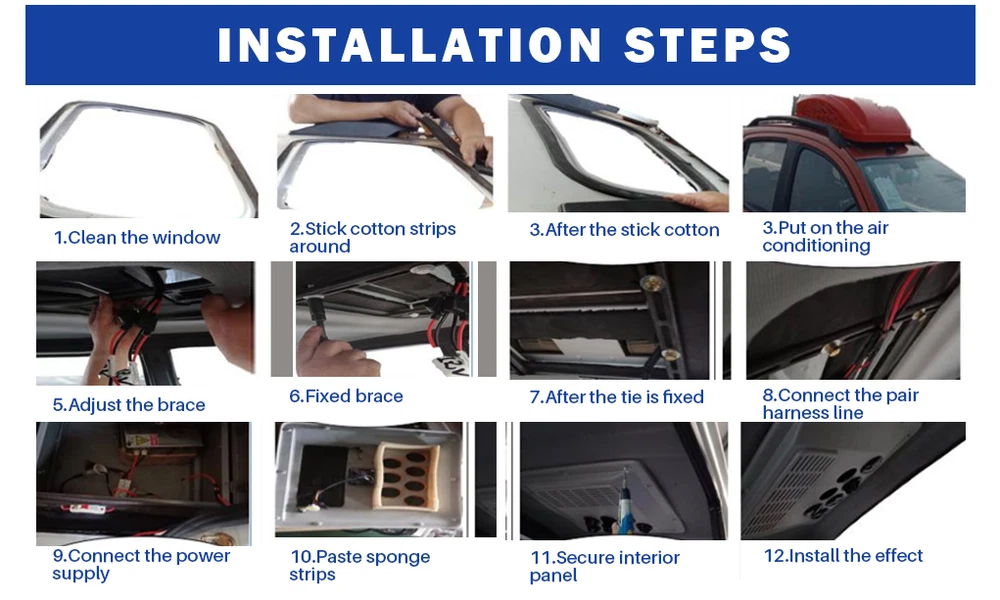 INSTALLATION STEPS

1.Clean the window

2.Stick cotton strips around

3.After the stick cotton

3.Put on the air conditioning

5.Adjust the brace

6.Fixed brace

7.After the tie is fixed

8.Connect the pair harness line

9.Connect the power supply

10.Paste sponge strips

11.Secure interior panel

12.Install the effect