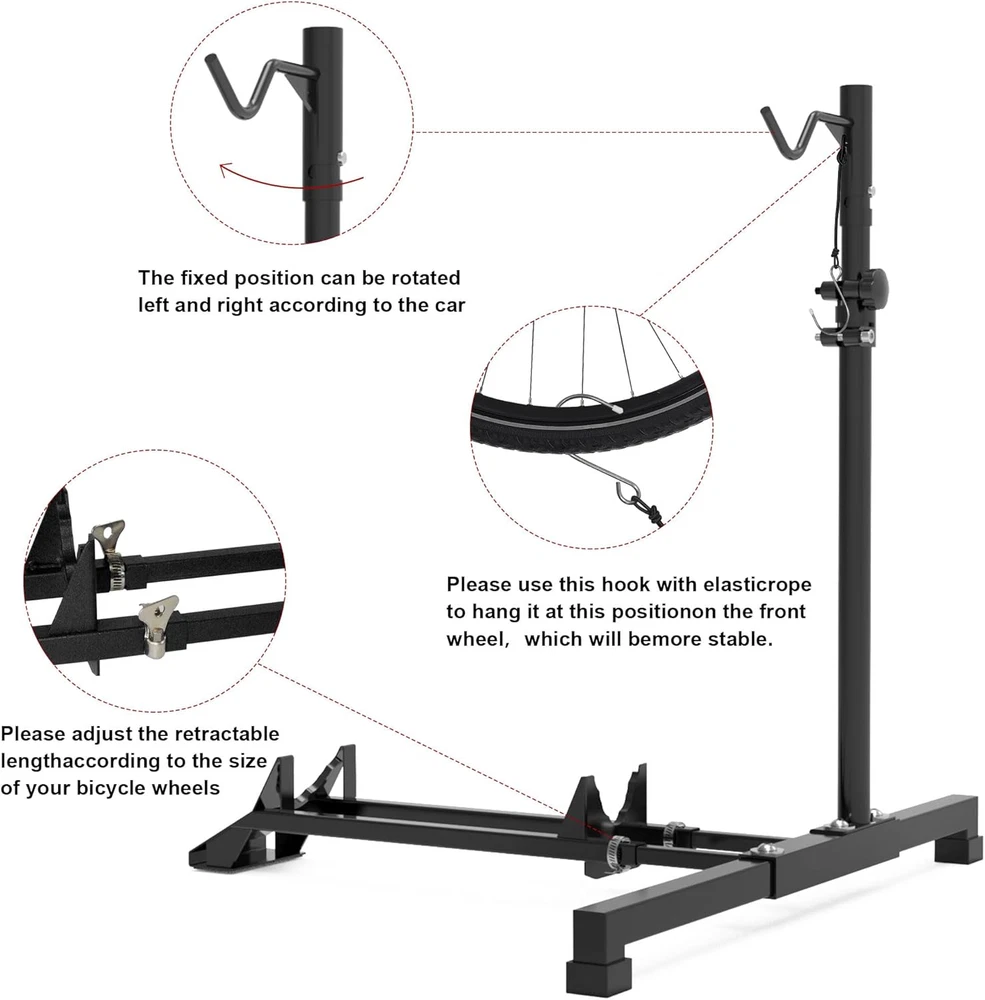 The fixed position can be rotated left and right according to the car

Please use this hook with elasticrope to hang it at this positionon the front wheel, which will bemore stable.

Please adjust the retractable lengthaccording to the size of your bicycle wheels