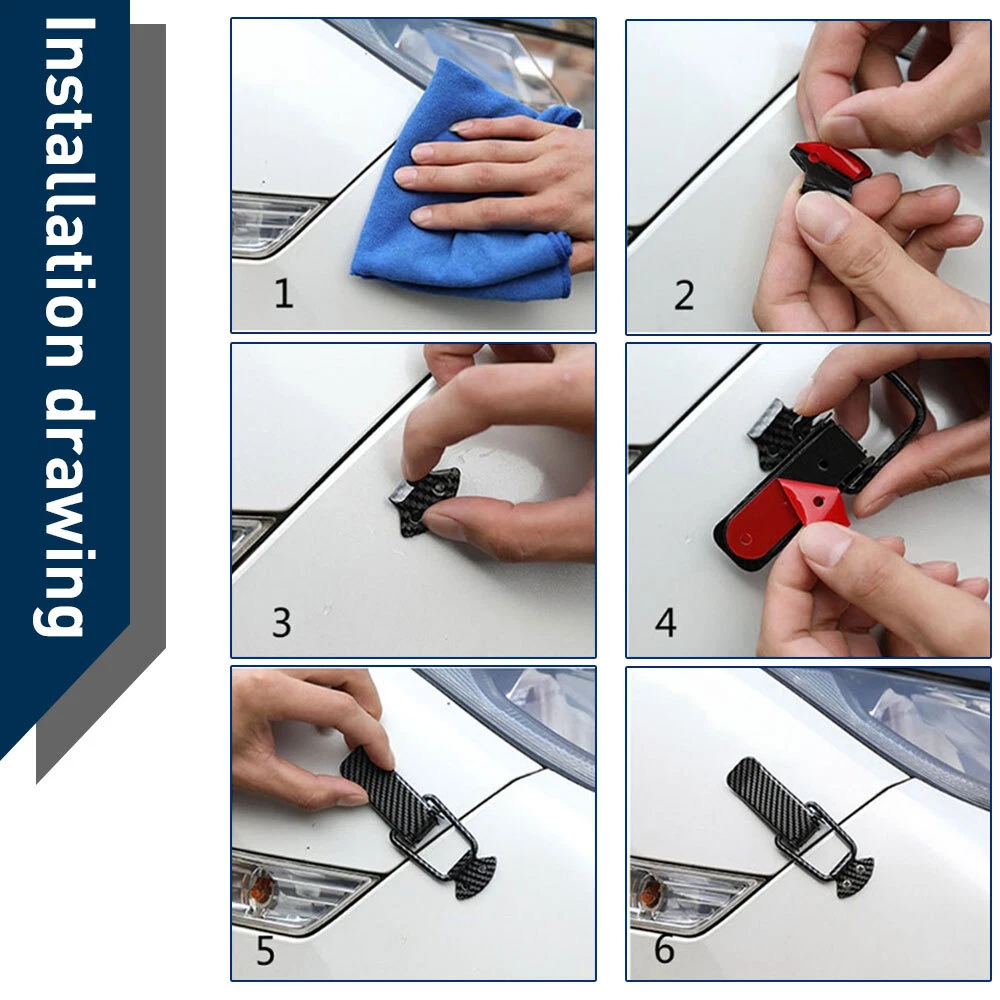 Installation drawing

1

2

3

4

5

6