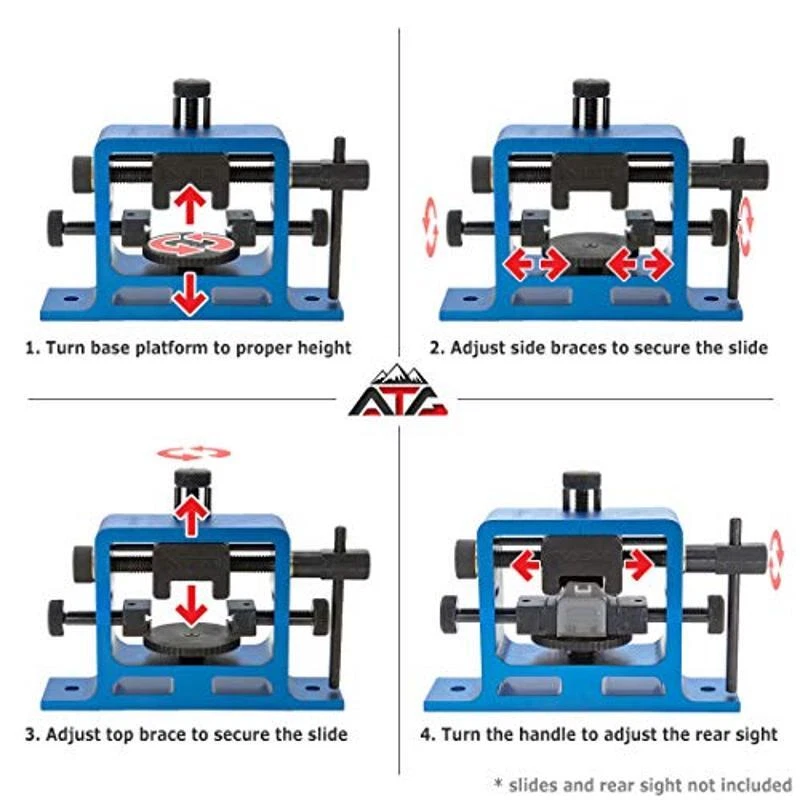 1. Turn base platform to proper height

2. Adjust side braces to secure the slide

ATG

3. Adjust top brace to secure the slide

4. Turn the handle to adjust the rear sight

* slides and rear sight not included