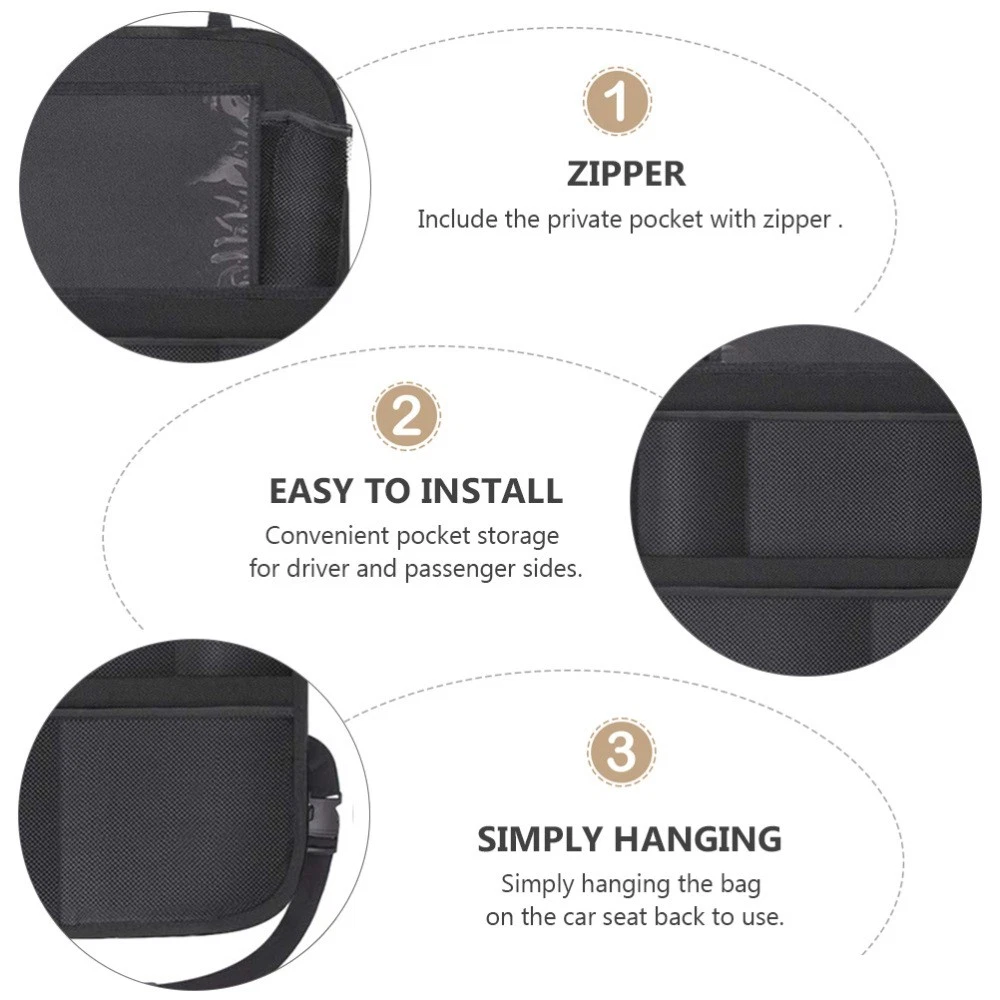 1

ZIPPER

Include the private pocket with zipper .

2

EASY TO INSTALL

Convenient pocket storage for driver and passenger sides.

3

SIMPLY HANGING

Simply hanging the bag on the car seat back to use.