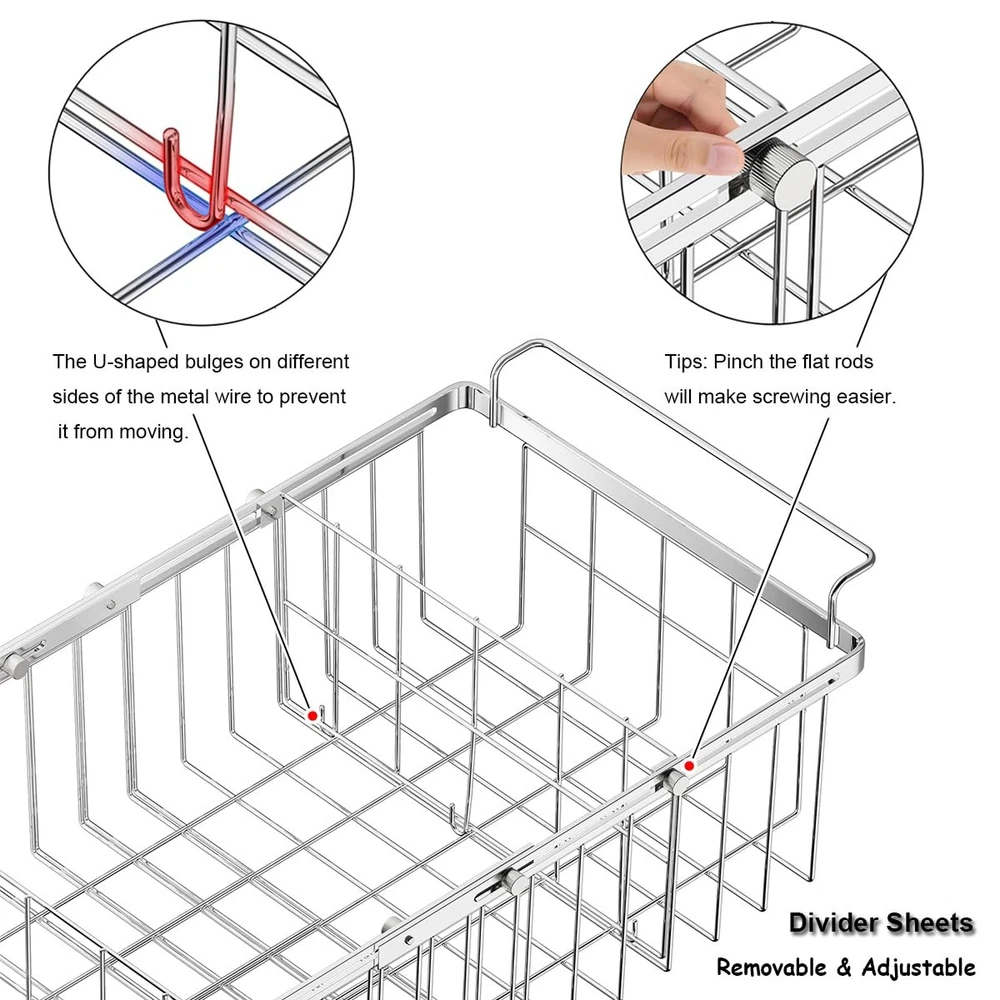 The U-shaped bulges on different sides of the metal wire to prevent it from moving.

Tips: Pinch the flat rods will make screwing easier.

Divider Sheets
Removable & Adjustable