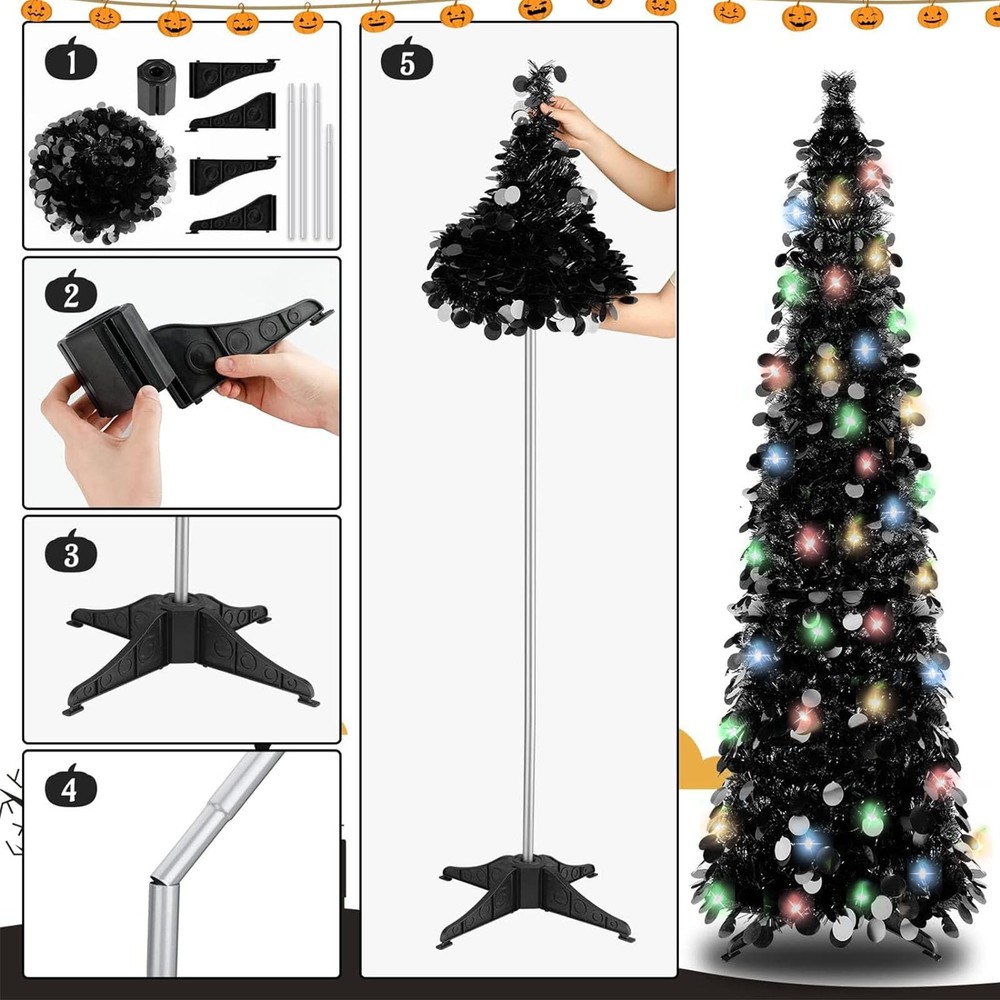 1

2

3

4

5