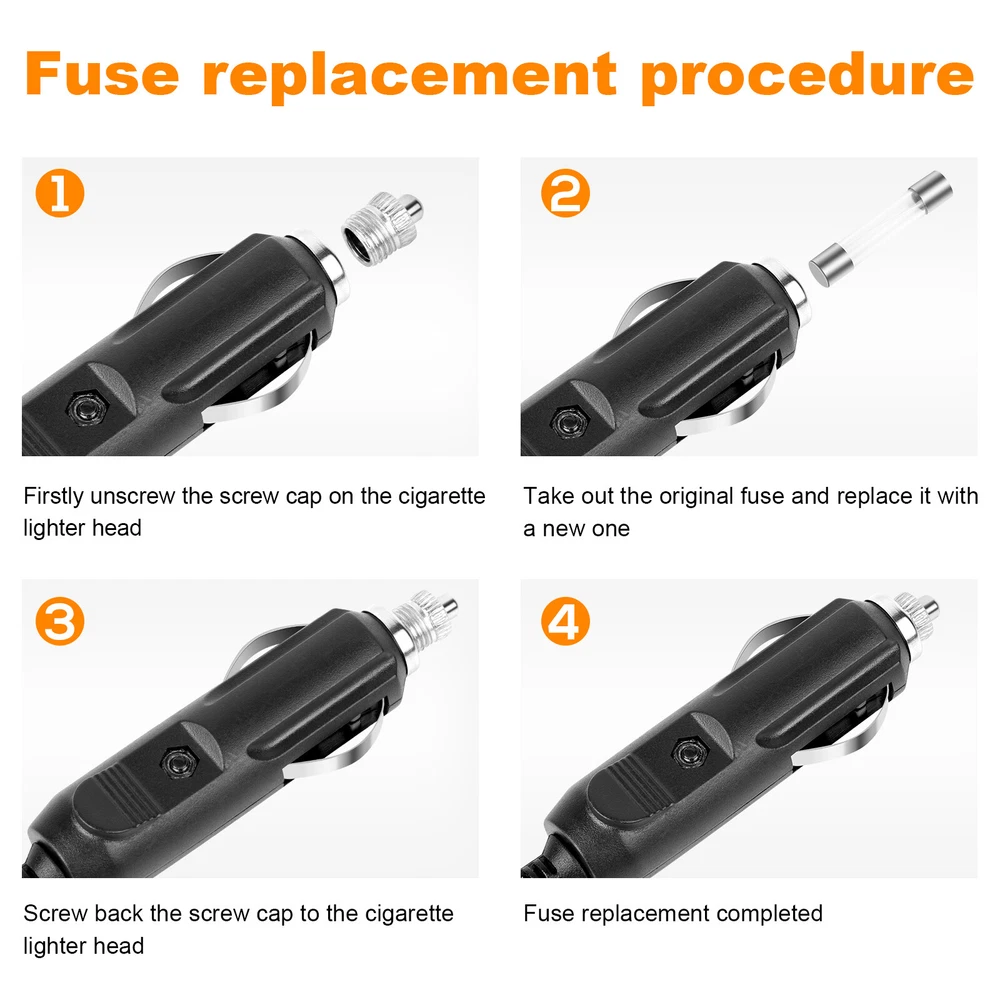 Fuse replacement procedure

1

Firstly unscrew the screw cap on the cigarette lighter head

2

Take out the original fuse and replace it with a new one

3

Screw back the screw cap to the cigarette lighter head

4

Fuse replacement completed