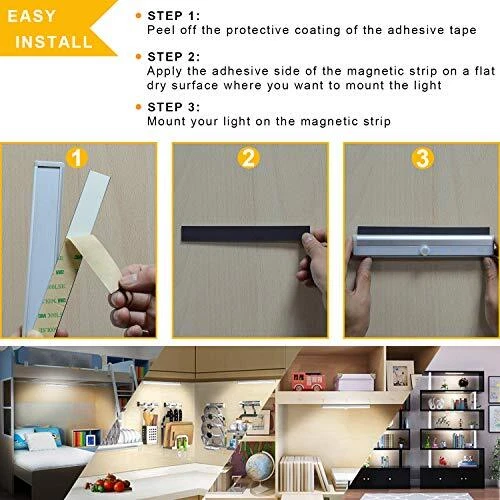 EASY INSTALL

STEP 1:
Peel off the protective coating of the adhesive tape

STEP 2:
Apply the adhesive side of the magnetic strip on a flat dry surface where you want to mount the light

STEP 3:
Mount your light on the magnetic strip

1

2

3