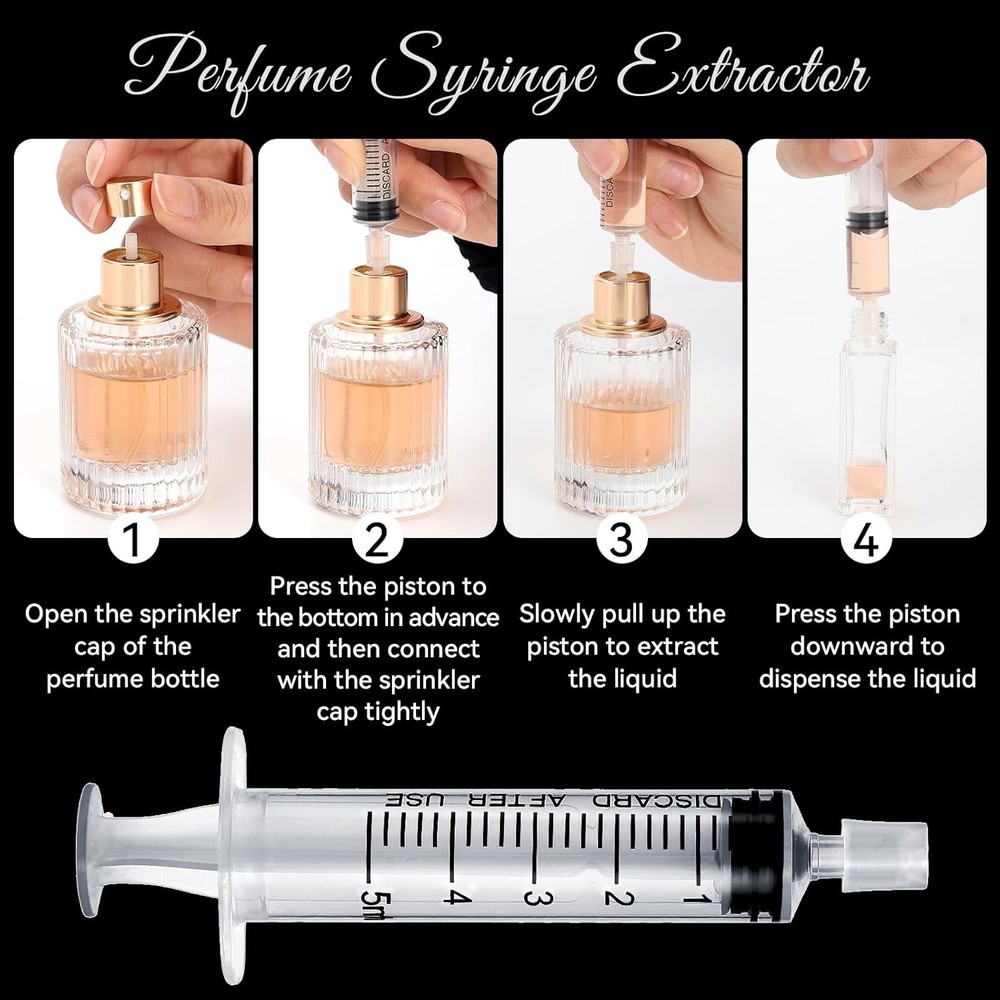 Perfume Syringe Extractor

DISCARD A

DISCA

1

Open the sprinkler cap of the perfume bottle

2

Press the piston to the bottom in advance and then connect with the sprinkler cap tightly

3

Slowly pull up the piston to extract the liquid

4

Press the piston downward to dispense the liquid

DISCARD AFTER USE

5ml 4 3 2 1