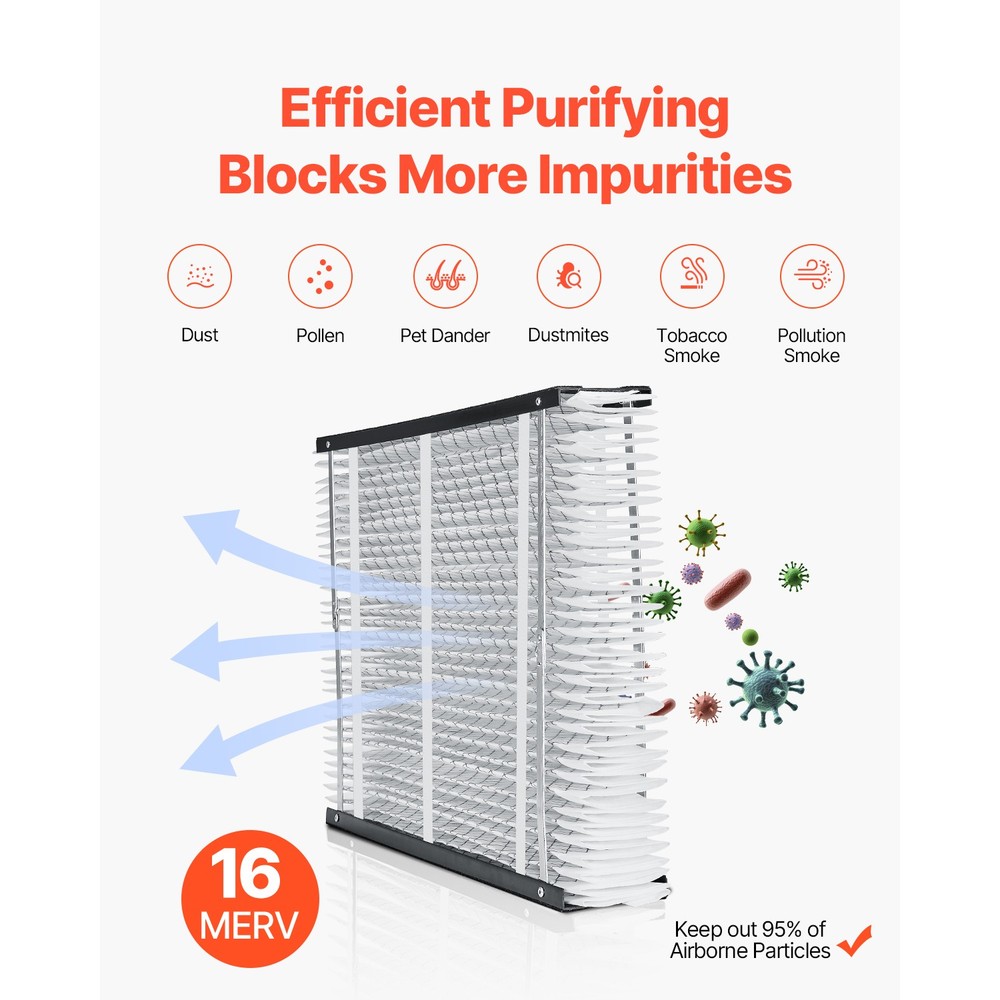 Efficient Purifying
Blocks More Impurities

Dust

Pollen

Pet Dander

Dustmites

Tobacco Smoke

Pollution Smoke

16
MERV

Keep out 95% of Airborne Particles