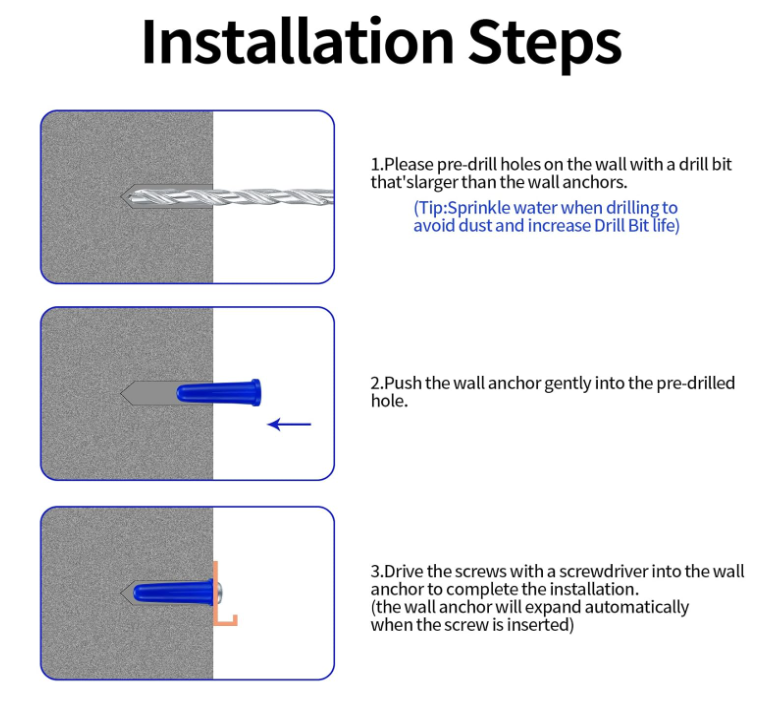 Installation Steps

1.Please pre-drill holes on the wall with a drill bit that'slarger than the wall anchors.

(Tip:Sprinkle water when drilling to avoid dust and increase Drill Bit life)

2.Push the wall anchor gently into the pre-drilled hole.

3.Drive the screws with a screwdriver into the wall anchor to complete the installation.
(the wall anchor will expand automatically when the screw is inserted)