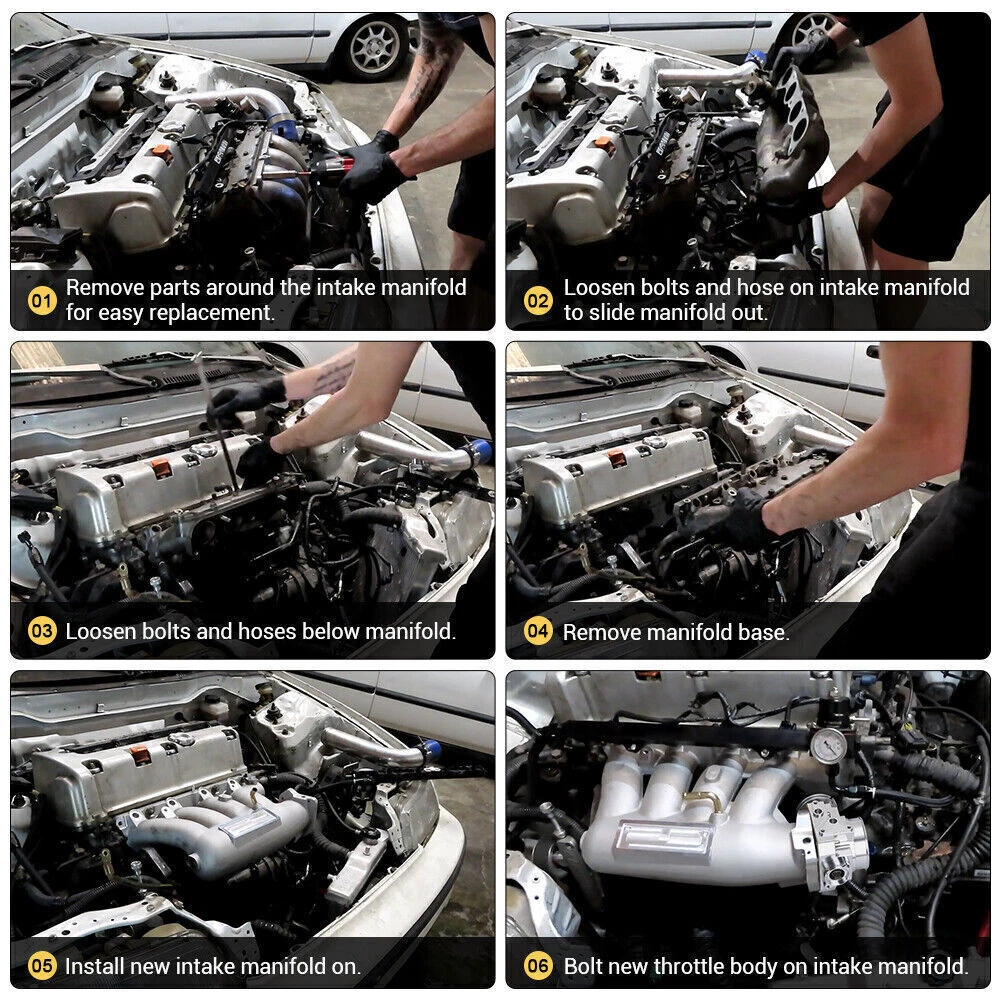 01 Remove parts around the intake manifold for easy replacement.

02 Loosen bolts and hose on intake manifold to slide manifold out.

03 Loosen bolts and hoses below manifold.

04 Remove manifold base.

05 Install new intake manifold on.

06 Bolt new throttle body on intake manifold.