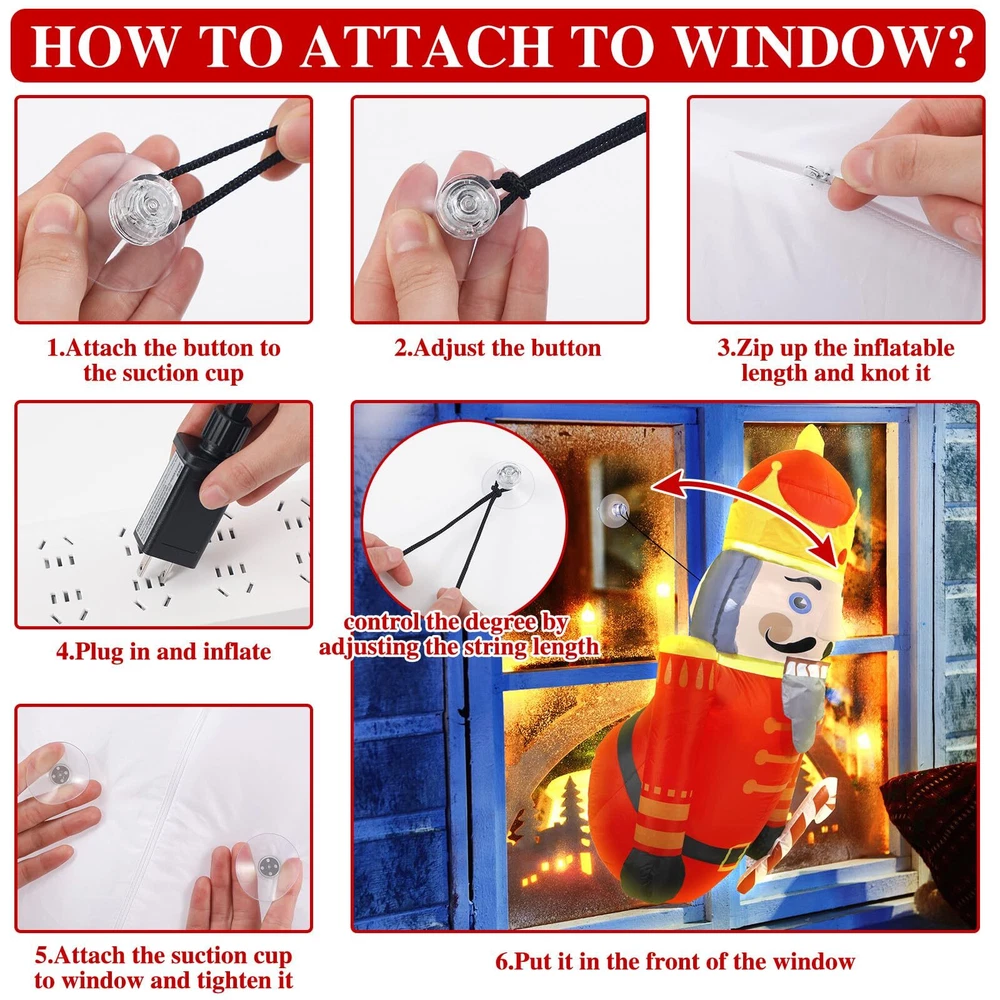 HOW TO ATTACH TO WINDOW?

1.Attach the button to the suction cup

2.Adjust the button

3.Zip up the inflatable length and knot it

4.Plug in and inflate

control the degree by adjusting the string length

5.Attach the suction cup to window and tighten it

6.Put it in the front of the window