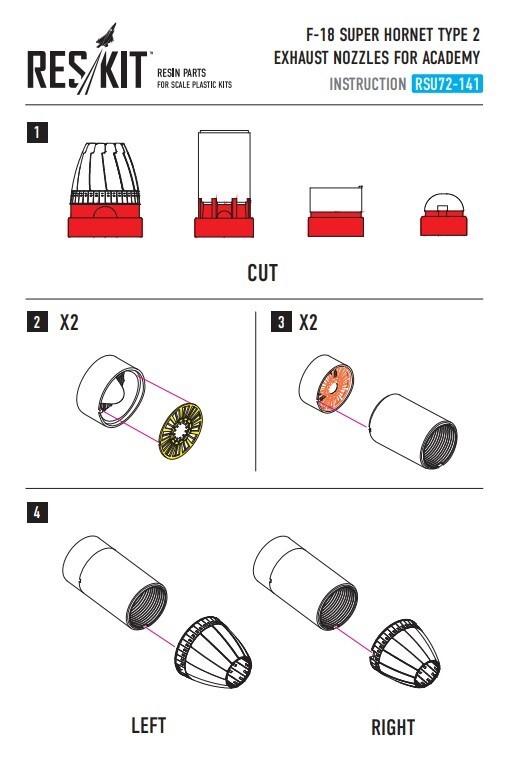 RES/KIT™
RESIN PARTS
FOR SCALE PLASTIC KITS

F-18 SUPER HORNET TYPE 2
EXHAUST NOZZLES FOR ACADEMY
INSTRUCTION RSU72-141

1

CUT

2 X2

3 X2

4

LEFT

RIGHT