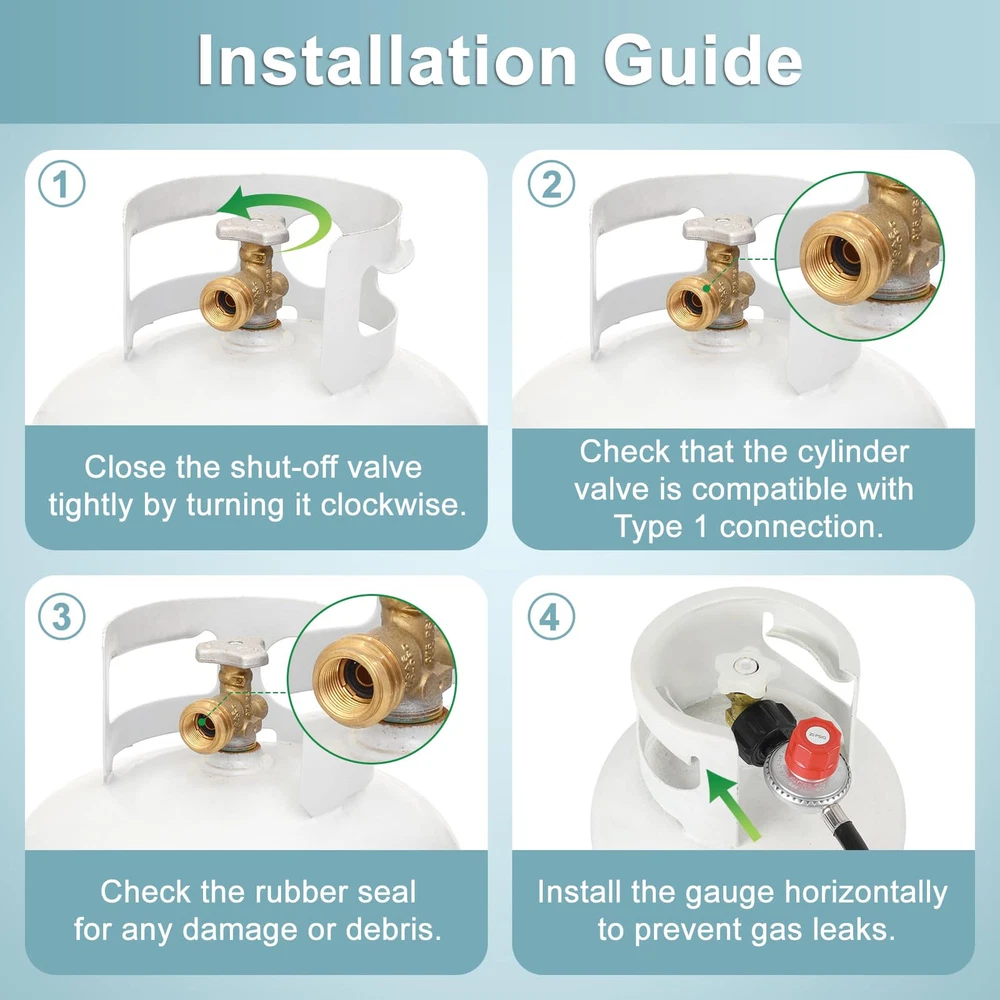 Installation Guide

1

Close the shut-off valve tightly by turning it clockwise.

2

Check that the cylinder valve is compatible with Type 1 connection.

3

Check the rubber seal for any damage or debris.

4

Install the gauge horizontally to prevent gas leaks.