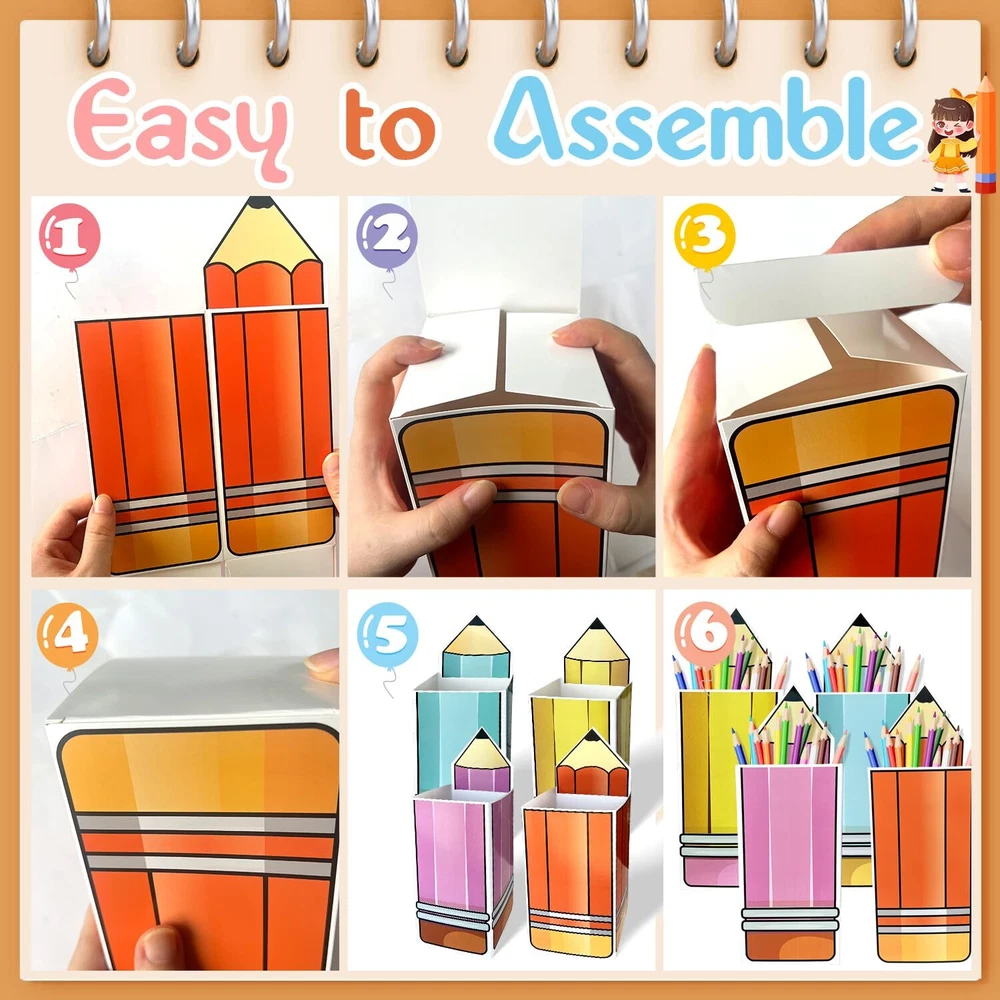 Easy to Assemble

1

2

3

4

5

6