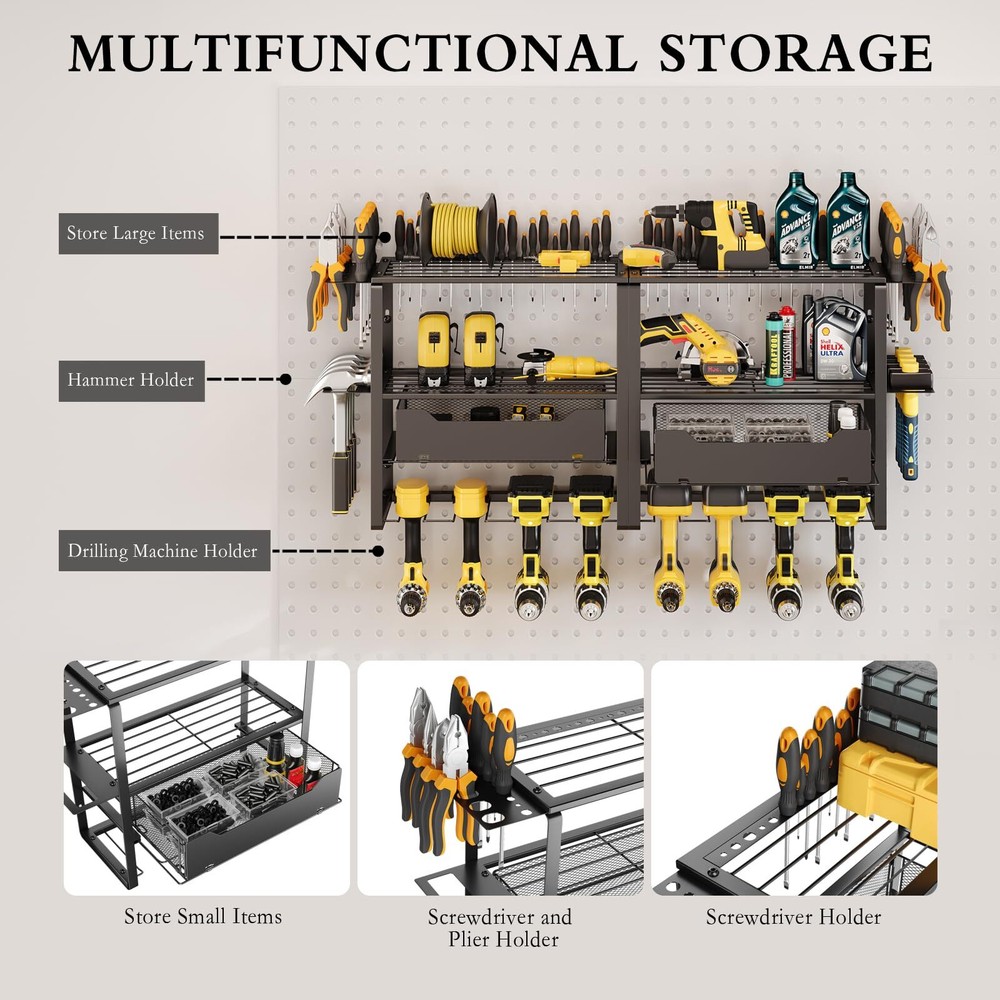 MULTIFUNCTIONAL STORAGE

Store Large Items

Hammer Holder

Drilling Machine Holder

ADVANCE

ADVANCE

Shell HELIX ULTRA

Store Small Items

Screwdriver and Plier Holder

Screwdriver Holder