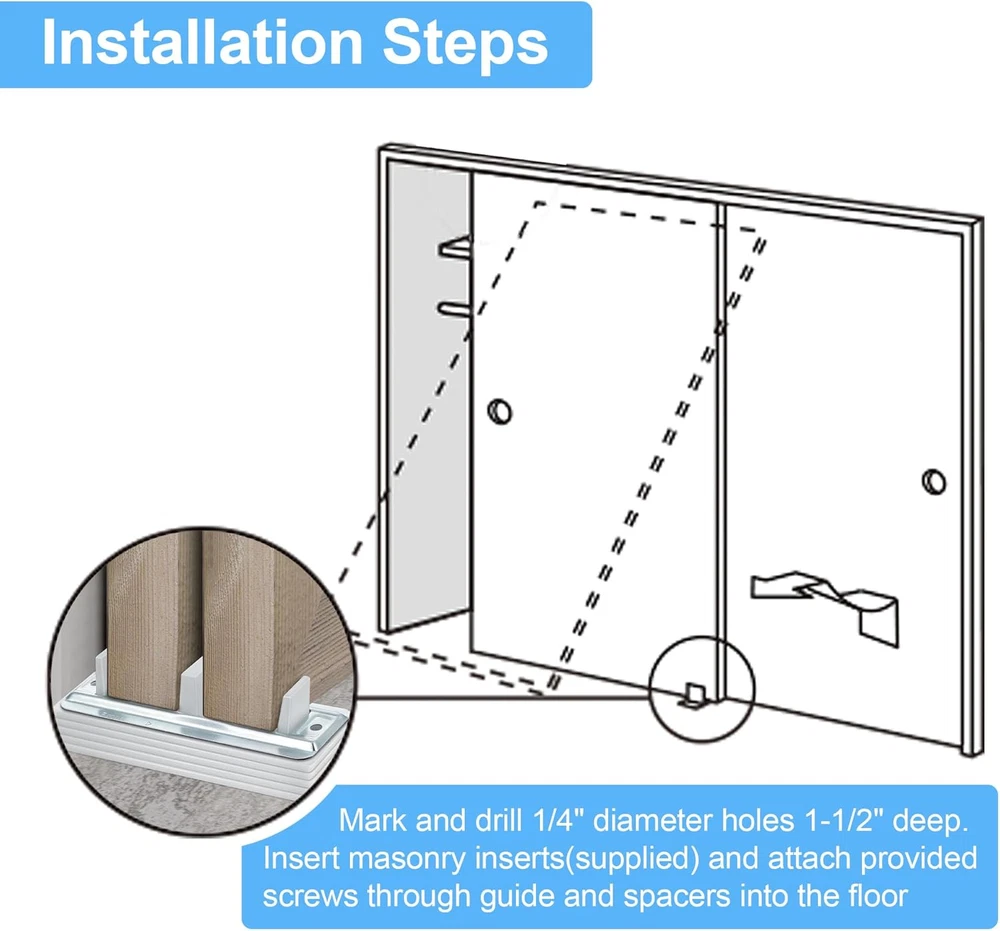 Installation Steps

Mark and drill 1/4" diameter holes 1-1/2" deep. Insert masonry inserts(supplied) and attach provided screws through guide and spacers into the floor