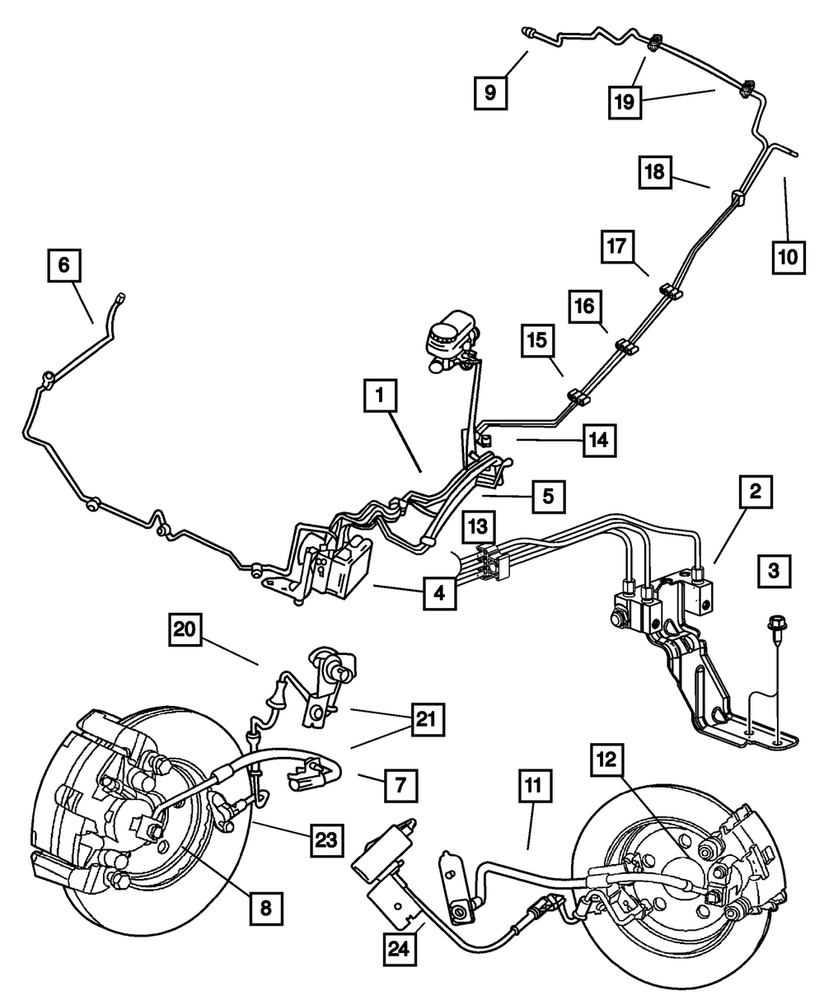 9
19
18
10
17
6
16
15
1
14
5
2
13
3
4
20
21
7
11
12
23
8
24