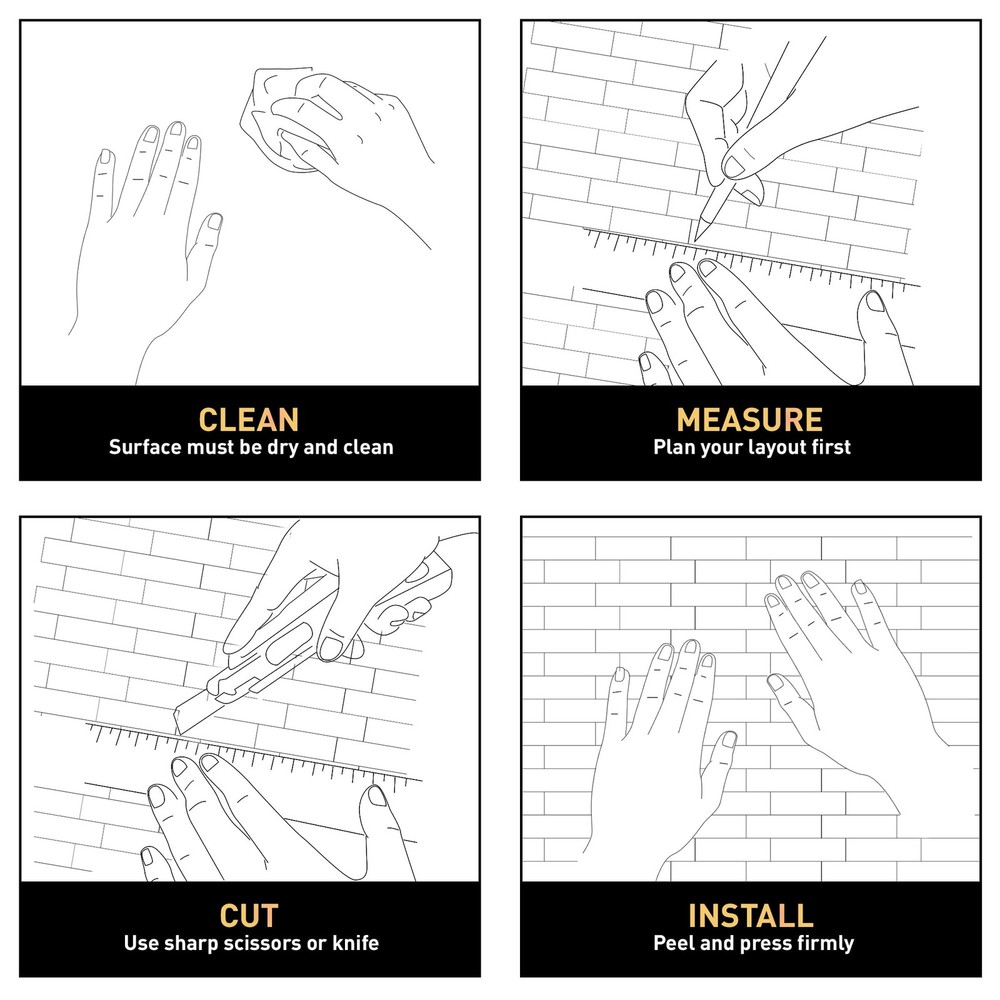 CLEAN
Surface must be dry and clean

MEASURE
Plan your layout first

CUT
Use sharp scissors or knife

INSTALL
Peel and press firmly