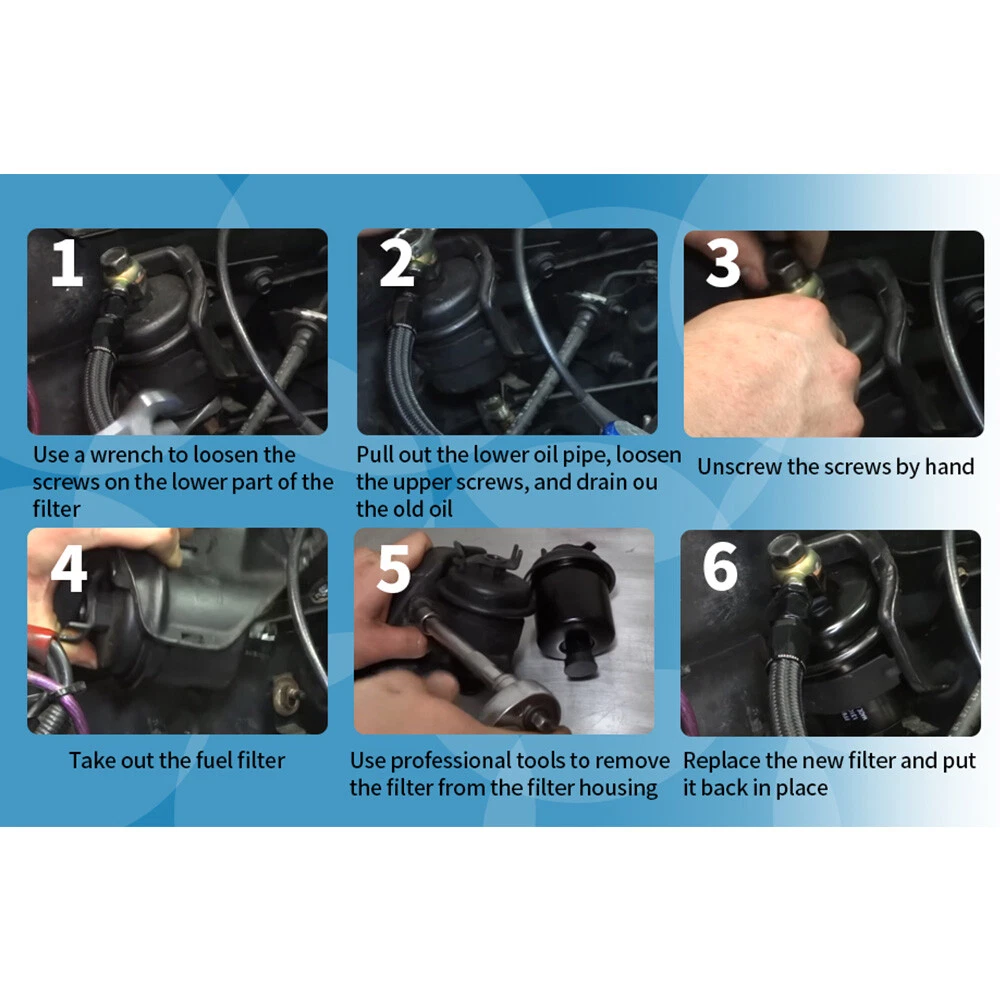 1

Use a wrench to loosen the screws on the lower part of the filter

2

Pull out the lower oil pipe, loosen the upper screws, and drain ou the old oil

3

Unscrew the screws by hand

4

Take out the fuel filter

5

Use professional tools to remove the filter from the filter housing

6

Replace the new filter and put it back in place