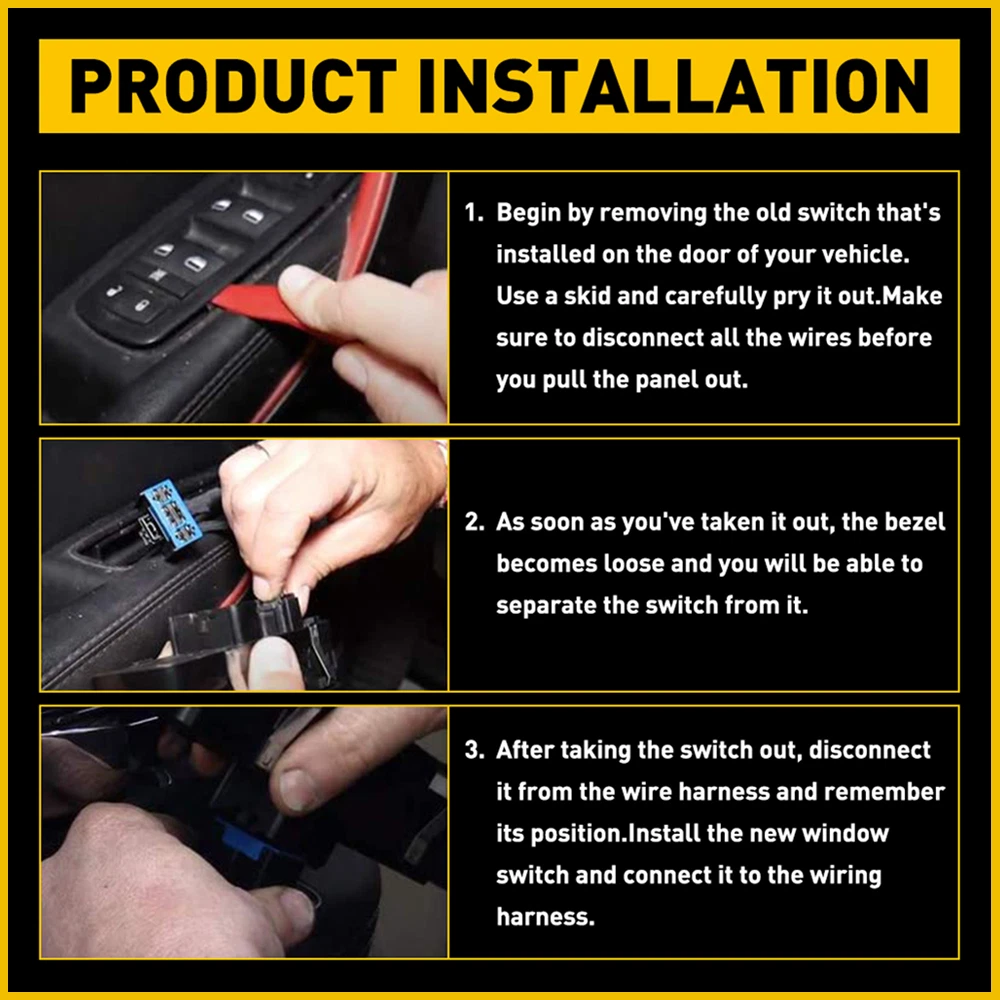 PRODUCT INSTALLATION

1. Begin by removing the old switch that's installed on the door of your vehicle. Use a skid and carefully pry it out.Make sure to disconnect all the wires before you pull the panel out.

2. As soon as you've taken it out, the bezel becomes loose and you will be able to separate the switch from it.

3. After taking the switch out, disconnect it from the wire harness and remember its position.Install the new window switch and connect it to the wiring harness.