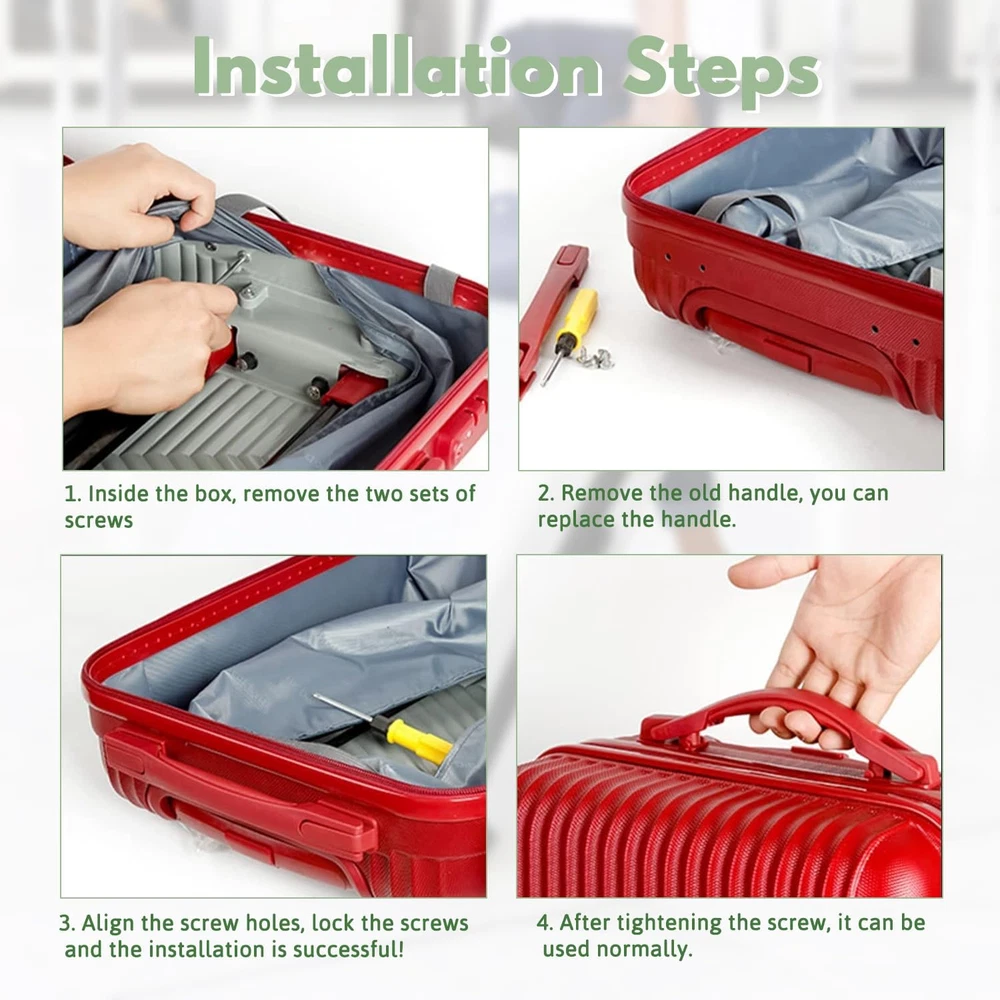 Installation Steps

1. Inside the box, remove the two sets of screws

2. Remove the old handle, you can replace the handle.

3. Align the screw holes, lock the screws and the installation is successful!

4. After tightening the screw, it can be used normally.