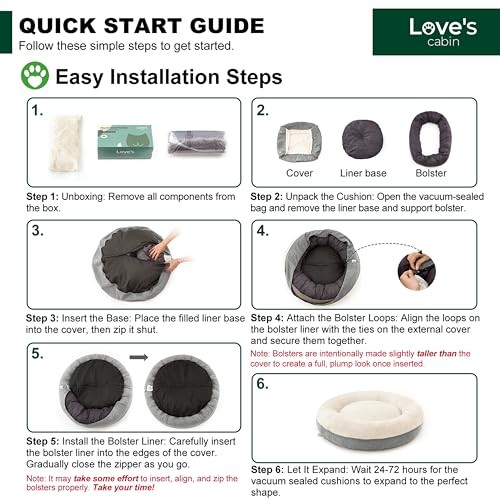 QUICK START GUIDE
Follow these simple steps to get started.

Love's cabin

Easy Installation Steps

1.

Love's

Step 1: Unboxing: Remove all components from the box.

2.

Cover Liner base Bolster

Step 2: Unpack the Cushion: Open the vacuum-sealed bag and remove the liner base and support bolster.

3.

Step 3: Insert the Base: Place the filled liner base into the cover, then zip it shut.

4.

Step 4: Attach the Bolster Loops: Align the loops on the bolster liner with the ties on the external cover and secure them together.

Note: Bolsters are intentionally made slightly taller than the cover to create a full, plump look once inserted.

5.

Step 5: Install the Bolster Liner: Carefully insert the bolster liner into the edges of the cover. Gradually close the zipper as you go.

Note: It may take some effort to insert, align, and zip the bolsters properly. Take your time!

6.

Step 6: Let It Expand: Wait 24-72 hours for the vacuum sealed cushions to expand to the perfect shape.