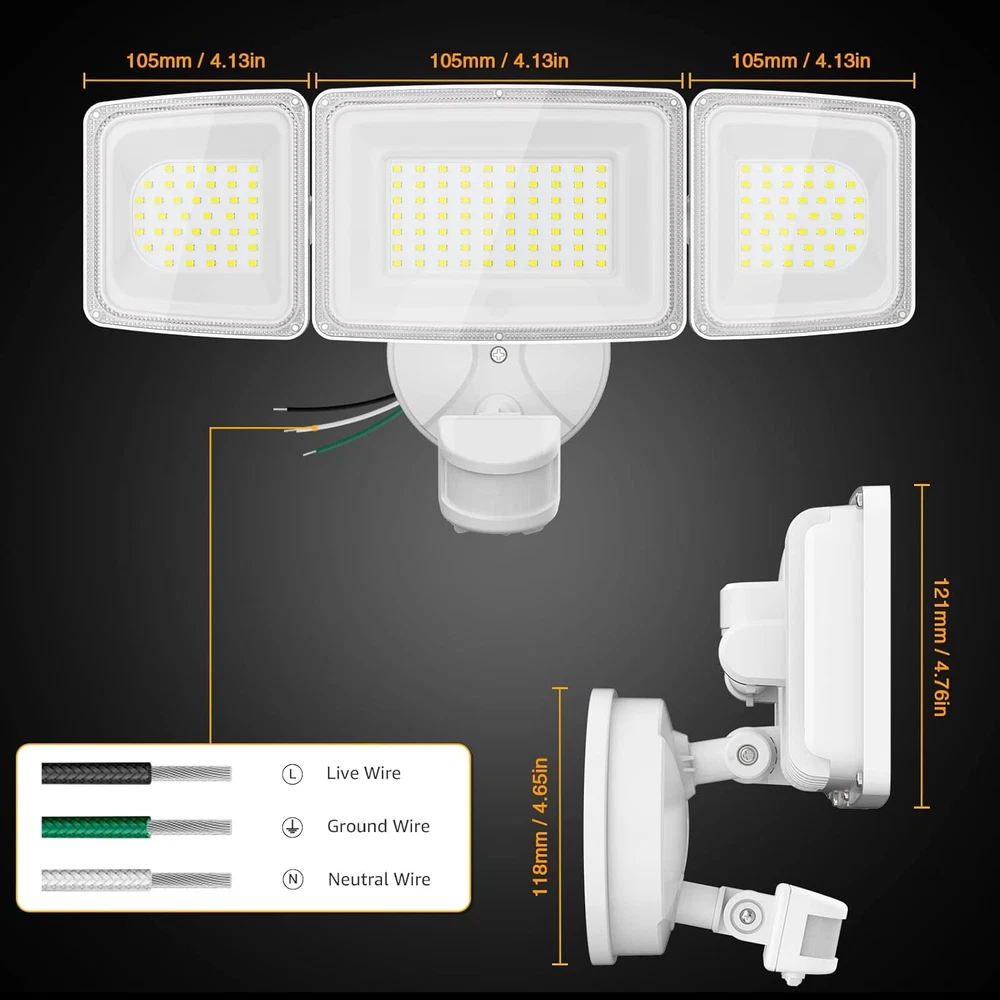 105mm / 4.13in
105mm / 4.13in
105mm / 4.13in

121mm / 4.76in

118mm / 4.65in

L Live Wire
Ground Wire
N Neutral Wire